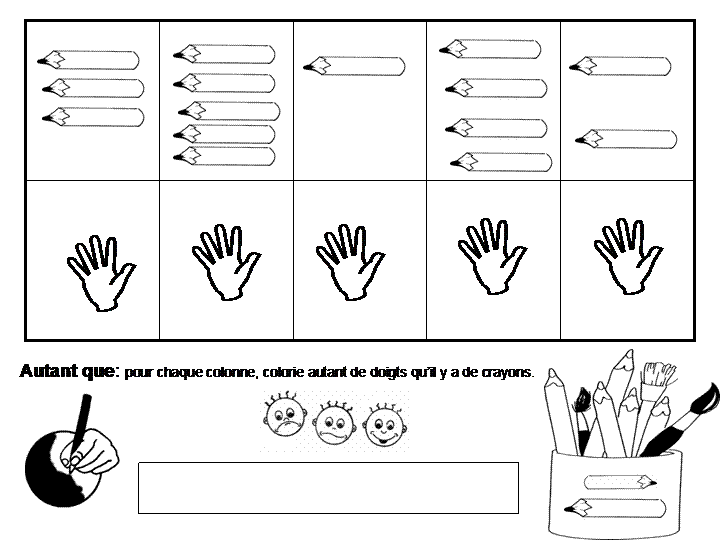 Autant que: pour chaque colonne, colorie autant de doigts qu'il y a de crayons.