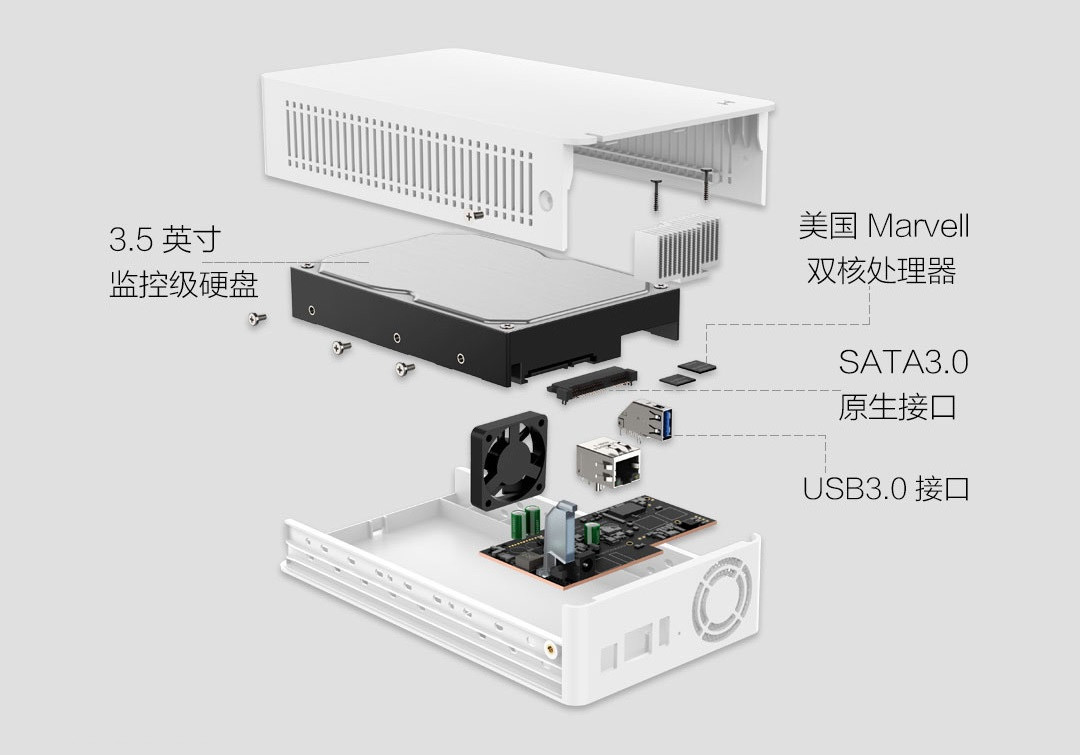 3.5 英寸
监控级硬盘

美国 Marvell
双核处理器

SATA3.0
原生接口

USB3.0 接口