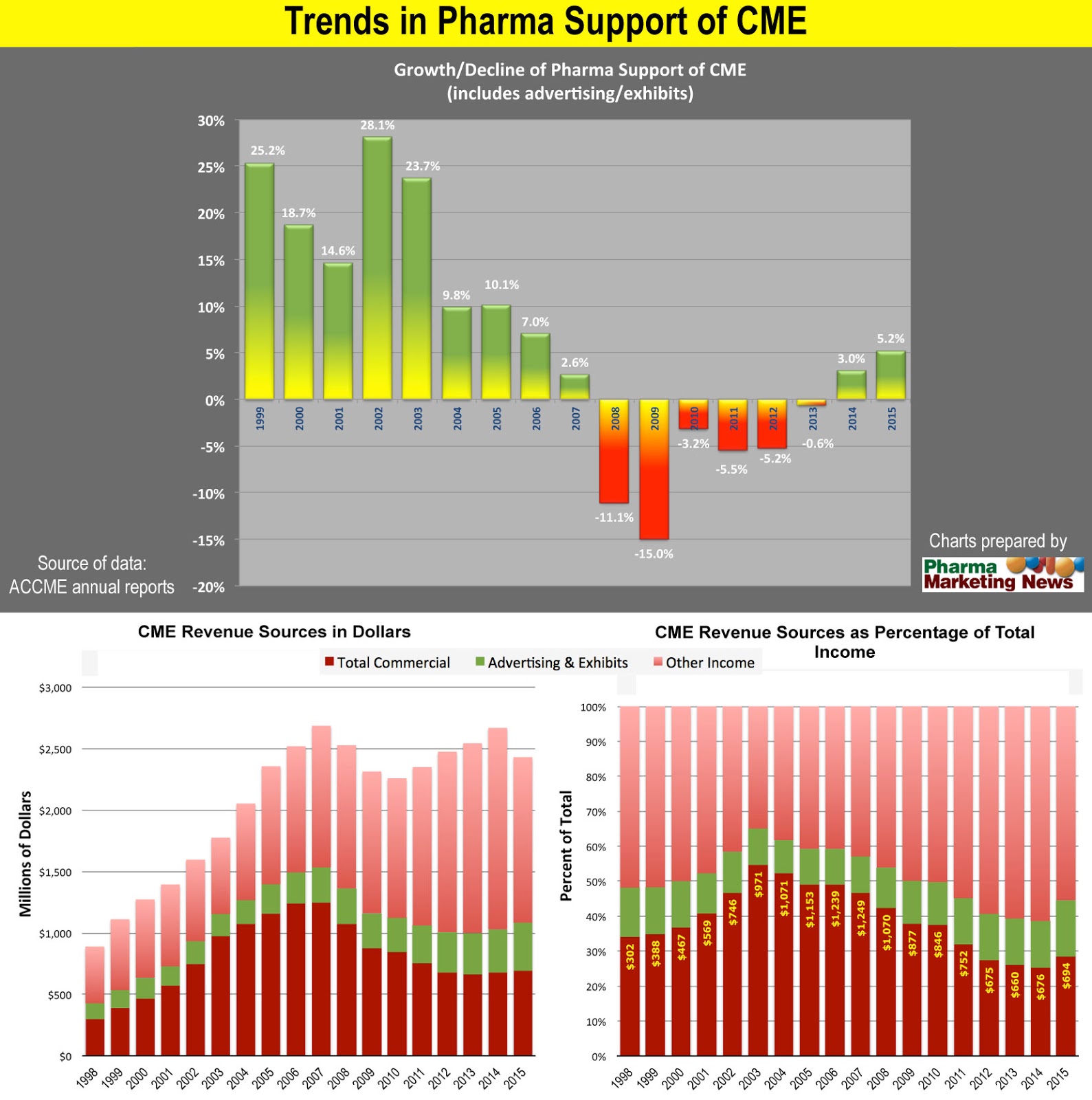 Trends in Pharma Support of CME

Growth/Decline of Pharma Support of CME (includes advertising/exhibits)

30%
25%
20%
15%
10%
5%
0%
-5%
-10%
-15%
-20%

25.2%
18.7%
14.6%
28.1%
23.7%
9.8%
10.1%
7.0%
2.6%
-11.1%
-15.0%
-3.2%
-5.5%
-5.2%
-0.6%
3.0%
5.2%

1999
2000
2001
2002
2003
2004
2005
2006
2007
2008
2009
2010
2011
2012
2013
2014
2015

Source of data: ACCME annual reports

Charts prepared by
Pharma Marketing News

CME Revenue Sources in Dollars

Total Commercial
Advertising & Exhibits
Other Income

Millions of Dollars

$3,000
$2,500
$2,000
$1,500
$1,000
$500
$0

1998
1999
2000
2001
2002
2003
2004
2005
2006
2007
2008
2009
2010
2011
2012
2013
2014
2015

CME Revenue Sources as Percentage of Total Income

Percent of Total

100%
90%
80%
70%
60%
50%
40%
30%
20%
10%
0%

$302
$388
$467
$569
$746
$971
$1,071
$1,153
$1,239
$1,249
$1,070
$877
$846
$752
$675
$660
$676
$694

1998
1999
2000
2001
2002
2003
2004
2005
2006
2007
2008
2009
2010
2011
2012
2013
2014
2015