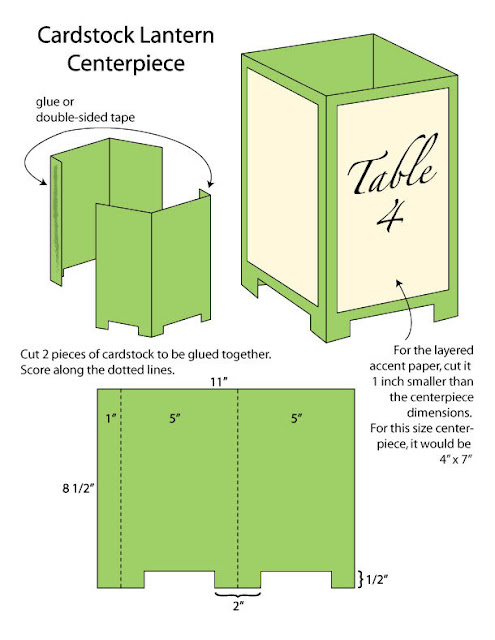 Cardstock Lantern Centerpiece

glue or double-sided tape

Table 4

Cut 2 pieces of cardstock to be glued together. Score along the dotted lines.

For the layered accent paper, cut it 1 inch smaller than the centerpiece dimensions. For this size centerpiece, it would be 4" x 7"

11"

1"

5"

5"

8 1/2"

1/2"

2"