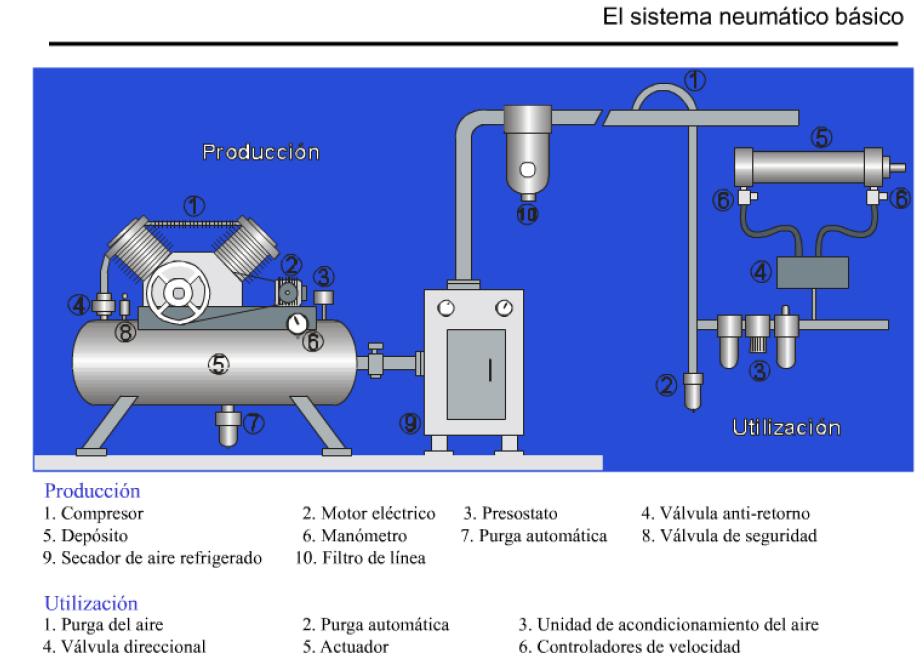 El sistema neumático básico

Producción

①
②
③
④
⑧
⑥
⑤
⑦
⑨
⑩

①
⑤
⑥
⑥
④
③
②

Utilización

Producción
1. Compresor
2. Motor eléctrico
3. Presostato
4. Válvula anti-retorno
5. Depósito
6. Manómetro
7. Purga automática
8. Válvula de seguridad
9. Secador de aire refrigerado
10. Filtro de línea

Utilización
1. Purga del aire
2. Purga automática
3. Unidad de acondicionamiento del aire
4. Válvula direccional
5. Actuador
6. Controladores de velocidad