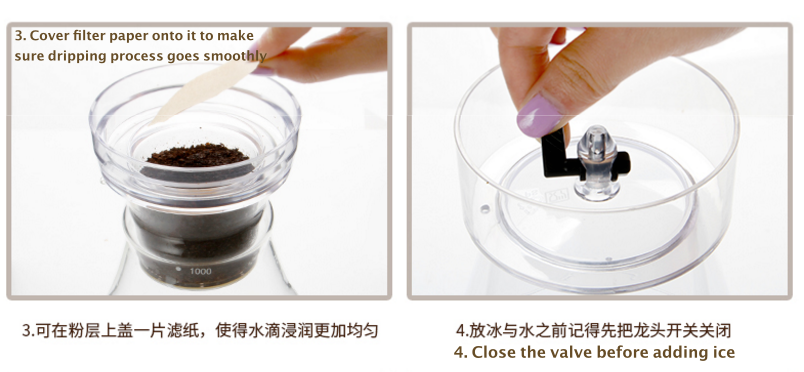 3. Cover filter paper onto it to make sure dripping process goes smoothly

1000

3.可在粉层上盖一片滤纸，使得水滴浸润更加均匀

4.放冰与水之前记得先把龙头开关关闭
4. Close the valve before adding ice