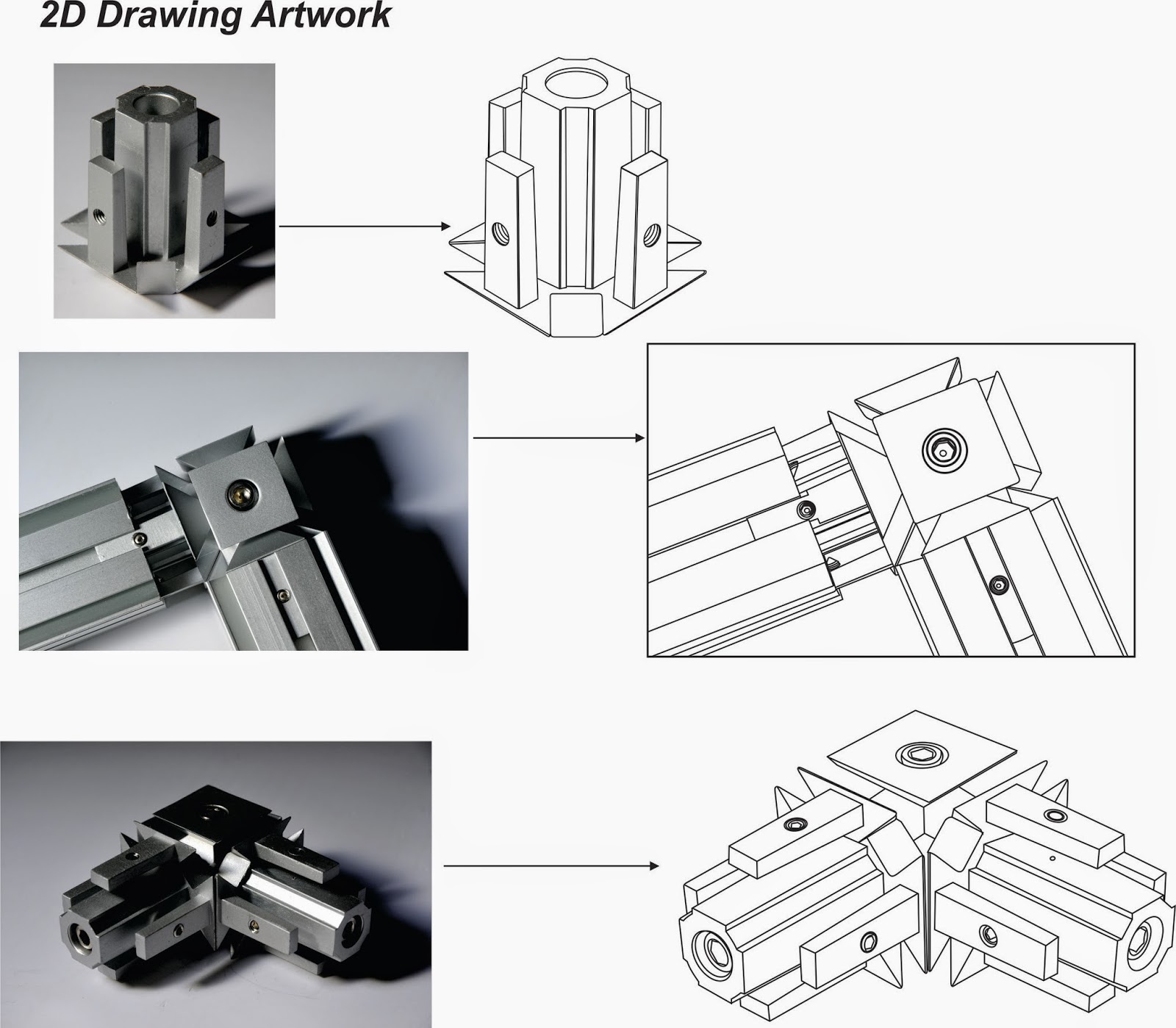 2D Drawing Artwork