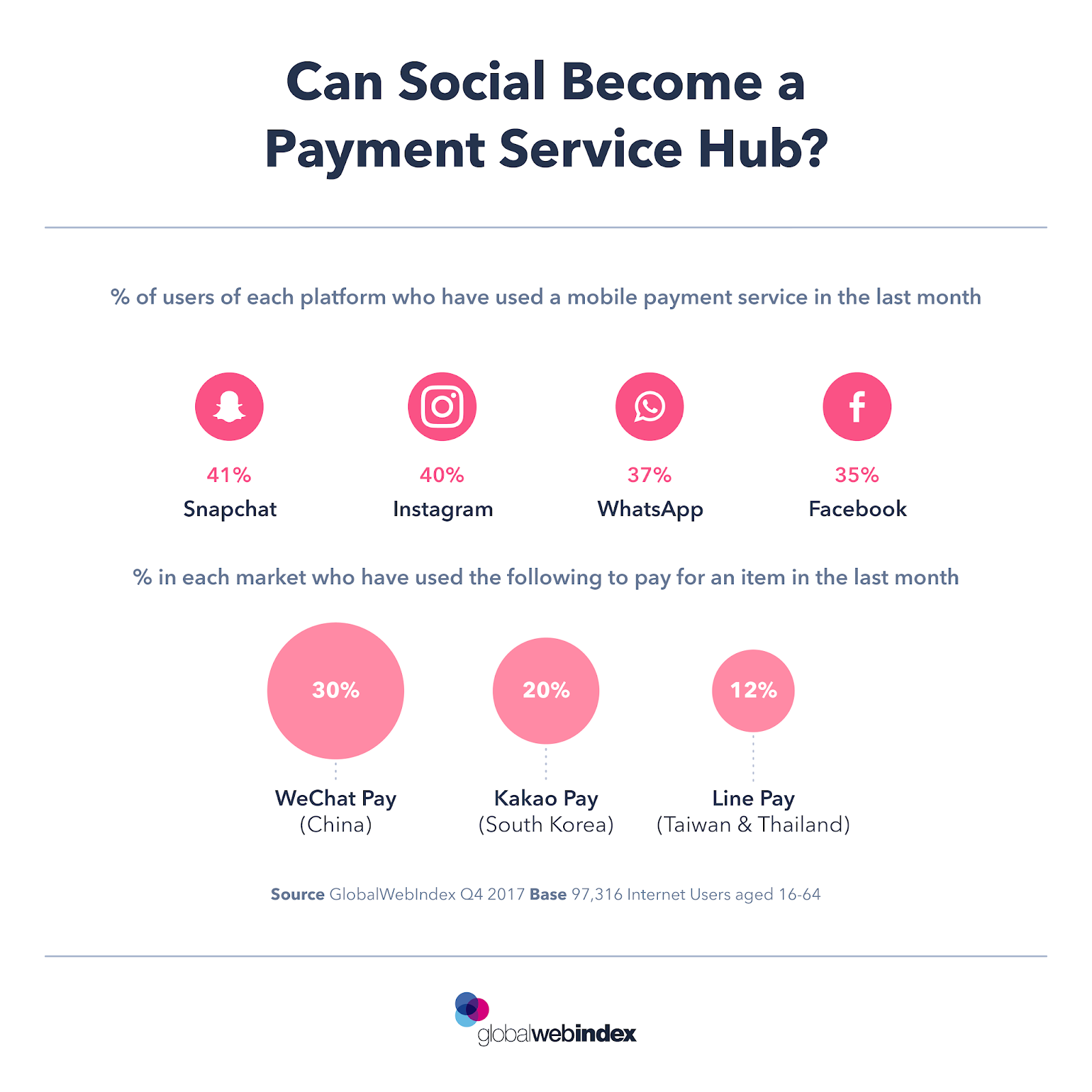 Can Social Become a Payment Service Hub?

% of users of each platform who have used a mobile payment service in the last month

41%
Snapchat

40%
Instagram

37%
WhatsApp

35%
Facebook

% in each market who have used the following to pay for an item in the last month

30%
WeChat Pay
(China)

20%
Kakao Pay
(South Korea)

12%
Line Pay
(Taiwan & Thailand)

Source GlobalWebIndex Q4 2017 Base 97,316 Internet Users aged 16-64

globalwebindex