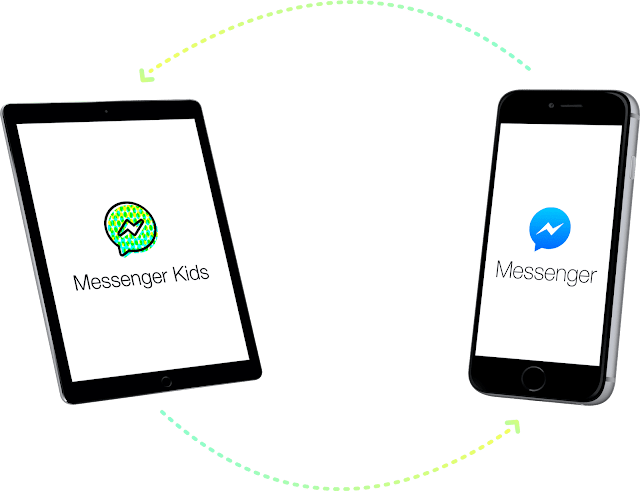 Messenger Kids

Messenger