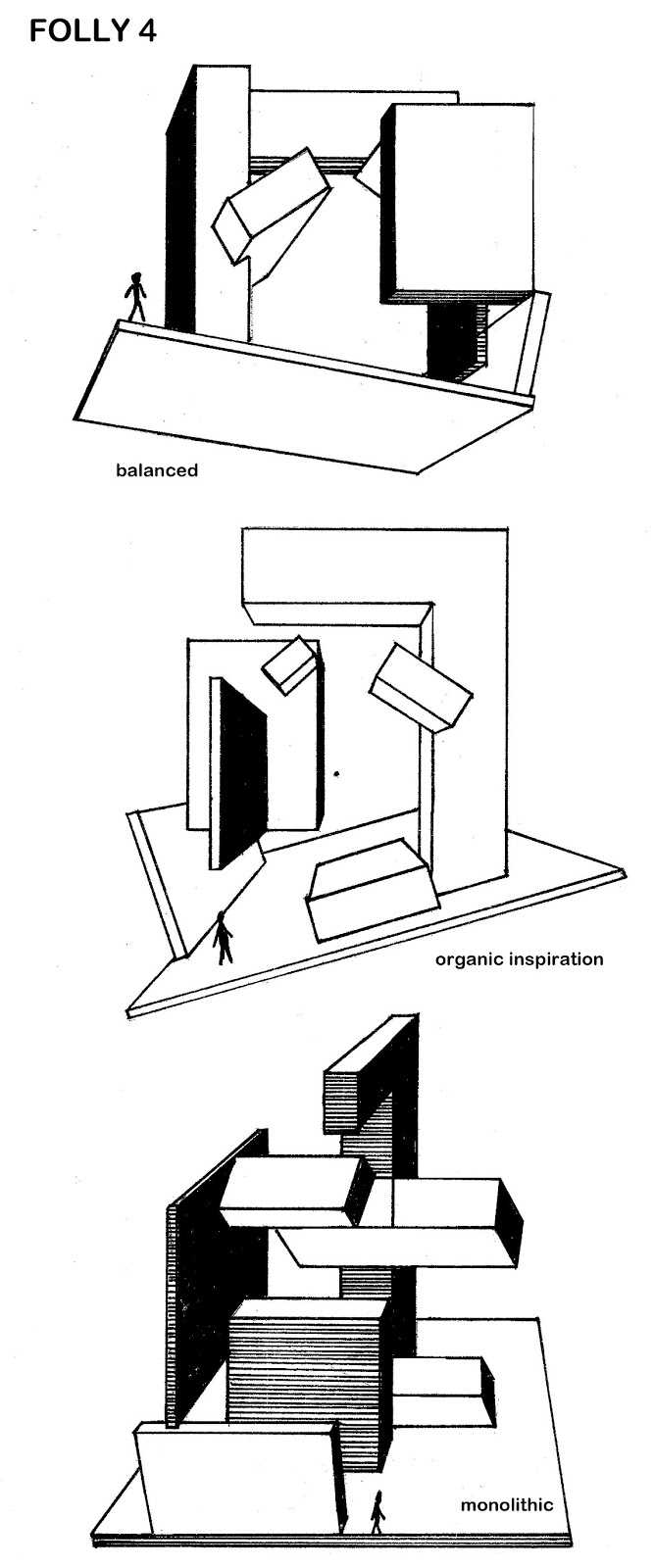 FOLLY 4

balanced

organic inspiration

monolithic