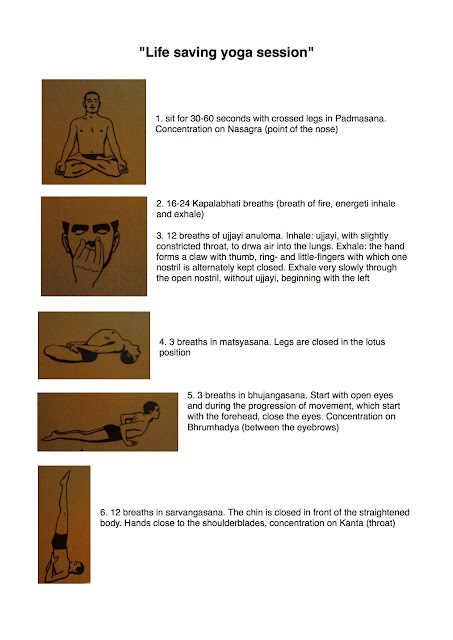 "Life saving yoga session"

1. sit for 30-60 seconds with crossed legs in Padmasana. Concentration on Nasagra (point of the nose)

2. 16-24 Kapalabhati breaths (breath of fire, energeti inhale and exhale)

3. 12 breaths of ujjayi anuloma. Inhale: ujjayi, with slightly constricted throat, to drwa air into the lungs. Exhale: the hand forms a claw with thumb, ring- and little-fingers with which one nostril is alternately kept closed. Exhale very slowly through the open nostril, without ujjayi, beginning with the left

4. 3 breaths in matsyasana. Legs are closed in the lotus position

5. 3 breaths in bhujangasana. Start with open eyes and during the progression of movement, which start with the forehead, close the eyes. Concentration on Bhrumhadya (between the eyebrows)

6. 12 breaths in sarvangasana. The chin is closed in front of the straightened body. Hands close to the shoulderblades, concentration on Kanta (throat)