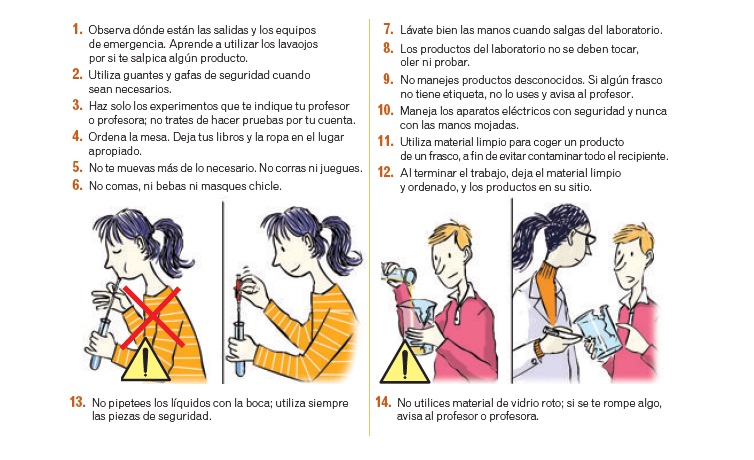 1. Observa dónde están las salidas y los equipos de emergencia. Aprende a utilizar los lavaojos por si te salpica algún producto.

2. Utiliza guantes y gafas de seguridad cuando sean necesarios.

3. Haz solo los experimentos que te indique tu profesor o profesora; no trates de hacer pruebas por tu cuenta.

4. Ordena la mesa. Deja tus libros y la ropa en el lugar apropiado.

5. No te muevas más de lo necesario. No corras ni juegues.

6. No comas, ni bebas ni masques chicle.

13. No pipetees los líquidos con la boca; utiliza siempre las piezas de seguridad.

7. Lávate bien las manos cuando salgas del laboratorio.

8. Los productos del laboratorio no se deben tocar, oler ni probar.

9. No manejes productos desconocidos. Si algún frasco no tiene etiqueta, no lo uses y avisa al profesor.

10. Maneja los aparatos eléctricos con seguridad y nunca con las manos mojadas.

11. Utiliza material limpio para coger un producto de un frasco, a fin de evitar contaminar todo el recipiente.

12. Al terminar el trabajo, deja el material limpio y ordenado, y los productos en su sitio.

14. No utilices material de vidrio roto; si se te rompe algo, avisa al profesor o profesora.