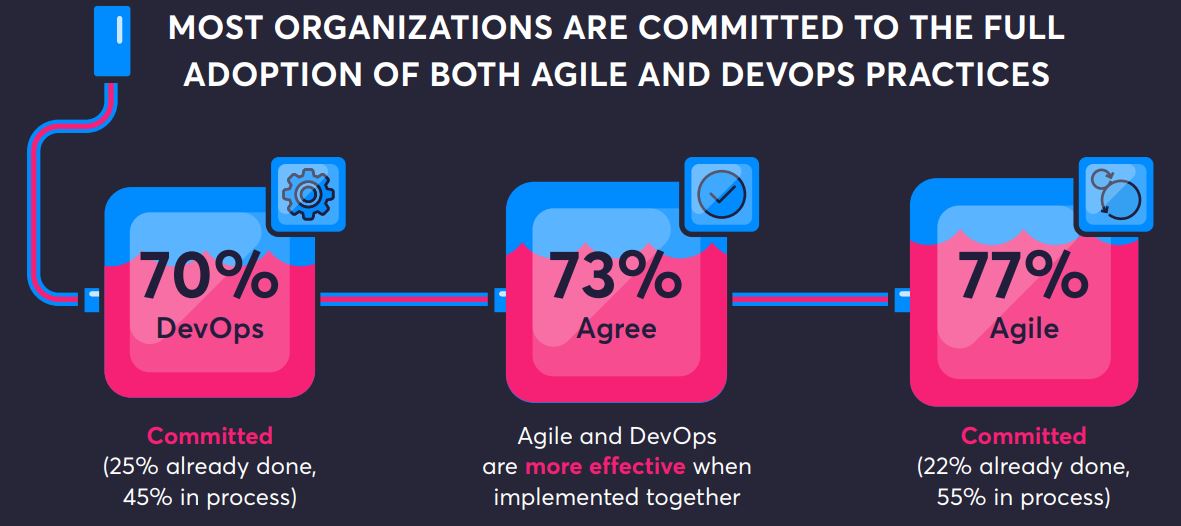 MOST ORGANIZATIONS ARE COMMITTED TO THE FULL ADOPTION OF BOTH AGILE AND DEVOPS PRACTICES

70%
DevOps

Committed
(25% already done, 45% in process)

73%
Agree

Agile and DevOps are more effective when implemented together

77%
Agile

Committed
(22% already done, 55% in process)