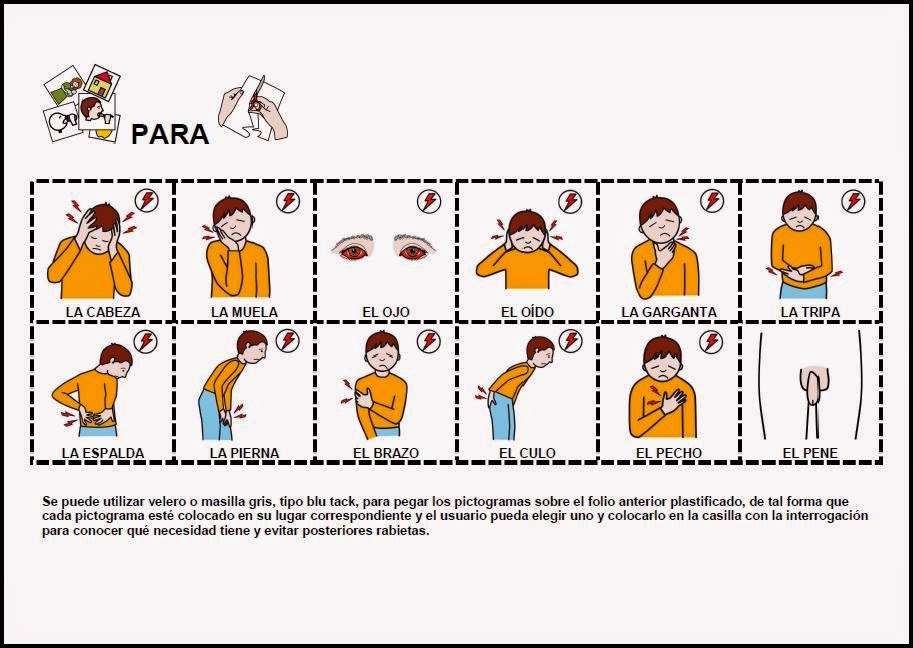 PARA

| LA CABEZA | LA MUELA | EL OJO | EL OÍDO | LA GARGANTA | LA TRIPA |
|---|---|---|---|---|---|
| LA ESPALDA | LA PIERNA | EL BRAZO | EL CULO | EL PECHO | EL PENE |

Se puede utilizar velero o masilla gris, tipo blu tack, para pegar los pictogramas sobre el folio anterior plastificado, de tal forma que cada pictograma esté colocado en su lugar correspondiente y el usuario pueda elegir uno y colocarlo en la casilla con la interrogación para conocer qué necesidad tiene y evitar posteriores rabietas.