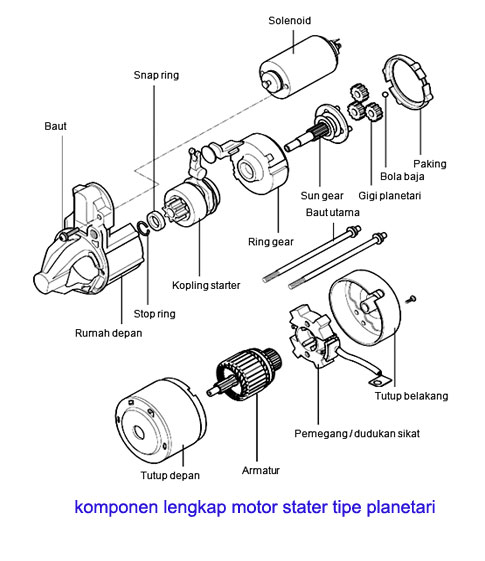 Solenoid

Snap ring

Baut

Paking

Bola baja

Sun gear

Gigi planetari

Baut utama

Ring gear

Kopling starter

Stop ring

Rumah depan

Tutup belakang

Pemegang / dudukan sikat

Armatur

Tutup depan

komponen lengkap motor stater tipe planetari