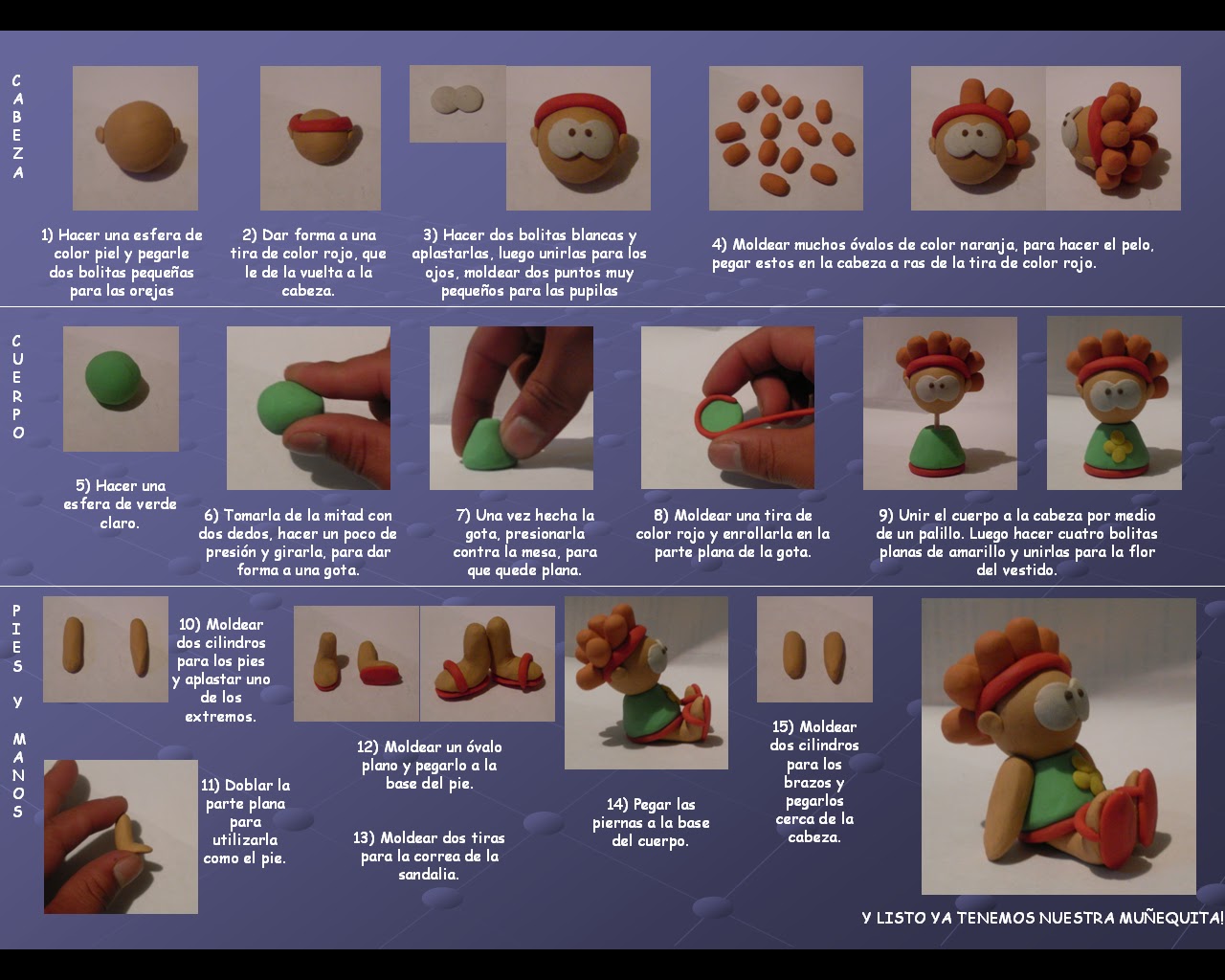 CABEZA

1) Hacer una esfera de color piel y pegarle dos bolitas pequeñas para las orejas

2) Dar forma a una tira de color rojo, que le de la vuelta a la cabeza.

3) Hacer dos bolitas blancas y aplastarlas, luego unirlas para los ojos, moldear dos puntos muy pequeños para las pupilas

4) Moldear muchos óvalos de color naranja, para hacer el pelo, pegar estos en la cabeza a ras de la tira de color rojo.

CUERPO

5) Hacer una esfera de verde claro.

6) Tomarla de la mitad con dos dedos, hacer un poco de presión y girarla, para dar forma a una gota.

7) Una vez hecha la gota, presionarla contra la mesa, para que quede plana.

8) Moldear una tira de color rojo y enrollarla en la parte plana de la gota.

9) Unir el cuerpo a la cabeza por medio de un palillo. Luego hacer cuatro bolitas planas de amarillo y unirlas para la flor del vestido.

PIES y MANOS

10) Moldear dos cilindros para los pies y aplastar uno de los extremos.

11) Doblar la parte plana para utilizarla como el pie.

12) Moldear un óvalo plano y pegarlo a la base del pie.

13) Moldear dos tiras para la correa de la sandalia.

14) Pegar las piernas a la base del cuerpo.

15) Moldear dos cilindros para los brazos y pegarlos cerca de la cabeza.

Y LISTO YA TENEMOS NUESTRA MUÑEQUITA!