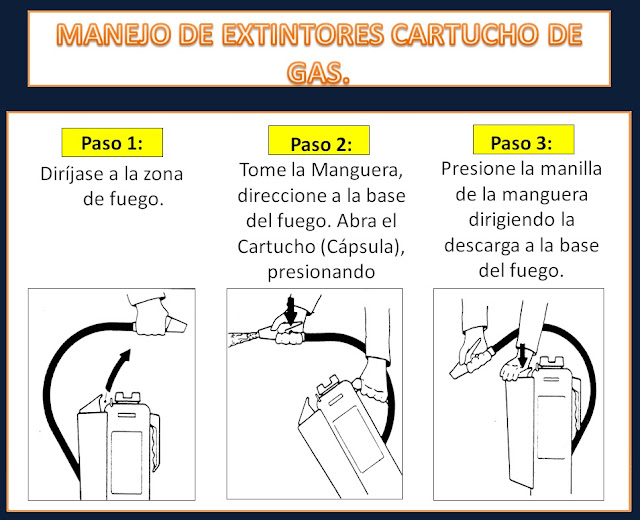 MANEJO DE EXTINTORES CARTUCHO DE GAS.

Paso 1:
Diríjase a la zona de fuego.

Paso 2:
Tome la Manguera, direccione a la base del fuego. Abra el Cartucho (Cápsula), presionando

Paso 3:
Presione la manilla de la manguera dirigiendo la descarga a la base del fuego.