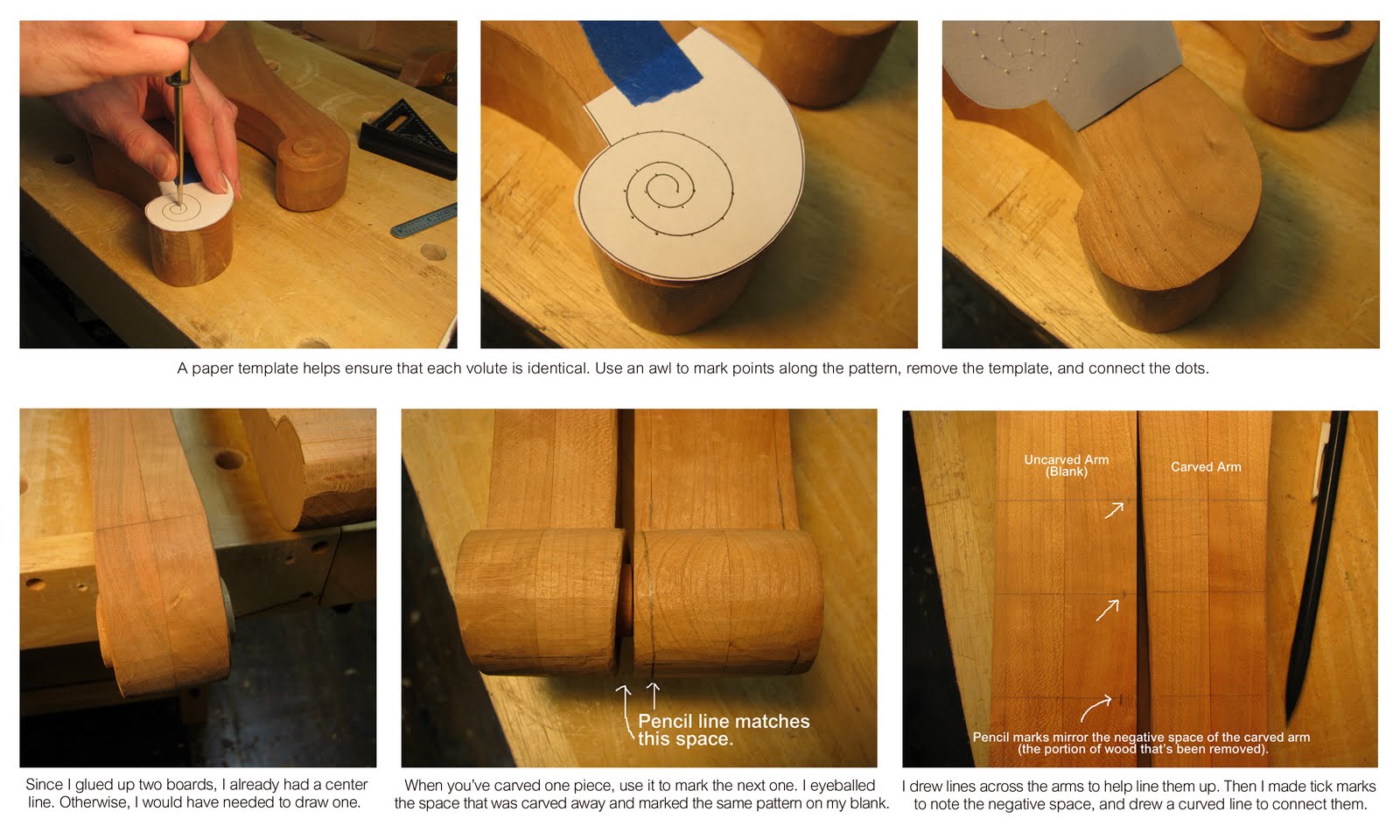 A paper template helps ensure that each volute is identical. Use an awl to mark points along the pattern, remove the template, and connect the dots.

Since I glued up two boards, I already had a center line. Otherwise, I would have needed to draw one.

Pencil line matches this space.

When you've carved one piece, use it to mark the next one. I eyeballed the space that was carved away and marked the same pattern on my blank.

Uncarved Arm (Blank)

Carved Arm

Pencil marks mirror the negative space of the carved arm (the portion of wood that's been removed).

I drew lines across the arms to help line them up. Then I made tick marks to note the negative space, and drew a curved line to connect them.