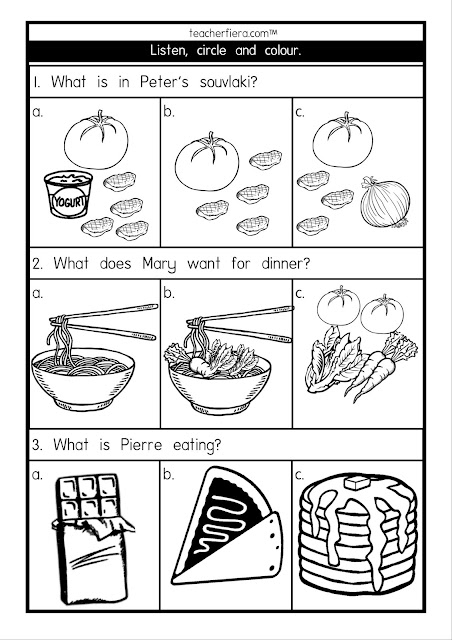 teacherfiera.com™

Listen, circle and colour.

1. What is in Peter's souvlaki?

a.

YOGURT

b.

c.

2. What does Mary want for dinner?

a.

b.

c.

3. What is Pierre eating?

a.

b.

c.