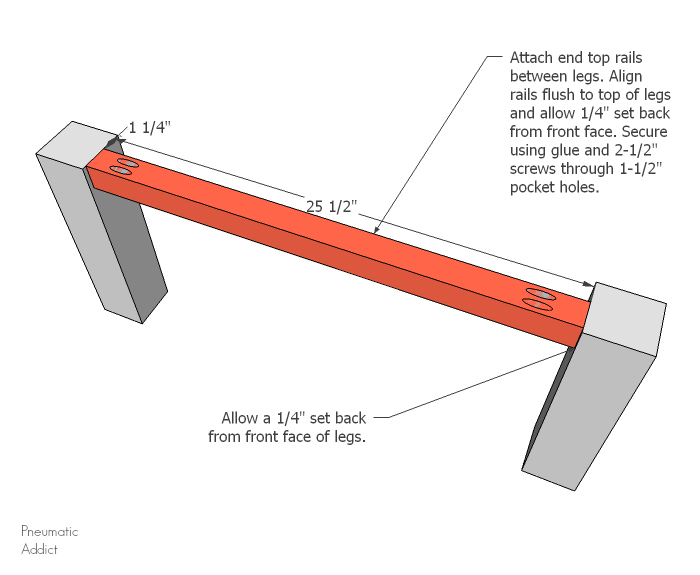 Attach end top rails between legs. Align rails flush to top of legs and allow 1/4" set back from front face. Secure using glue and 2-1/2" screws through 1-1/2" pocket holes.

1 1/4"

25 1/2"

Allow a 1/4" set back from front face of legs.

Pneumatic Addict