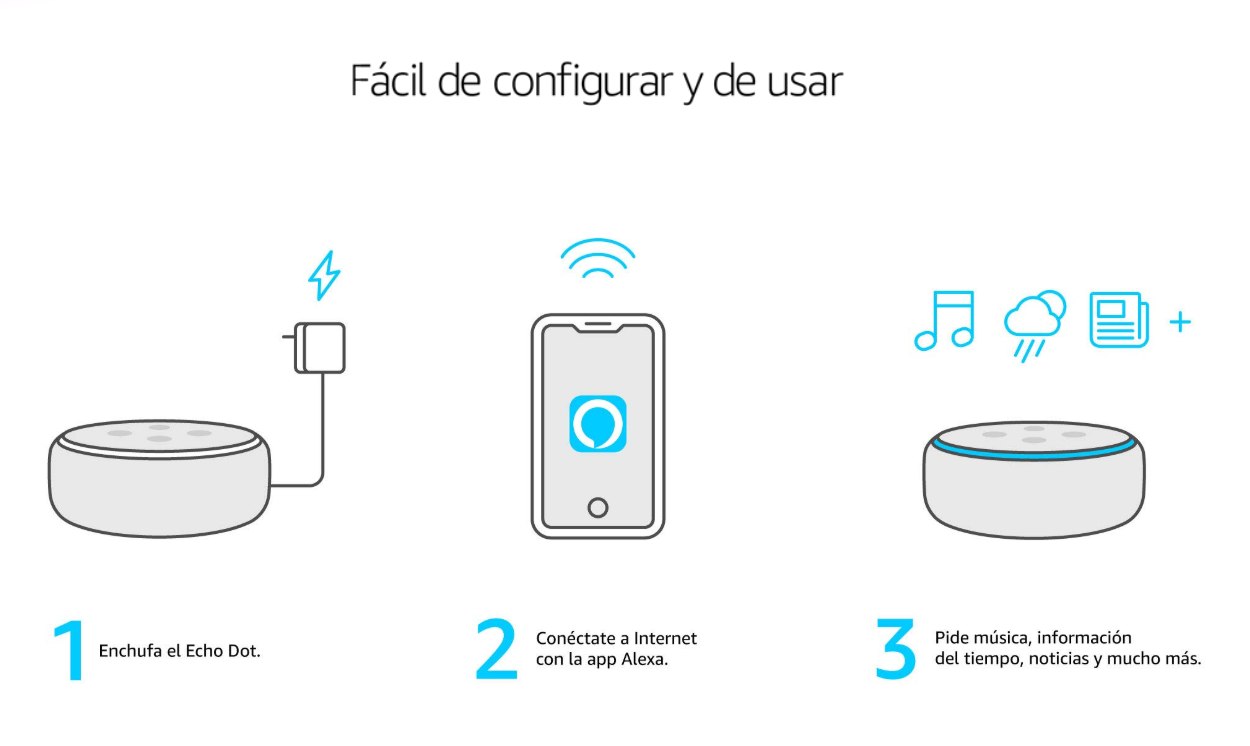 Fácil de configurar y de usar

+

1 Enchufa el Echo Dot.

2 Conéctate a Internet con la app Alexa.

3 Pide música, información del tiempo, noticias y mucho más.