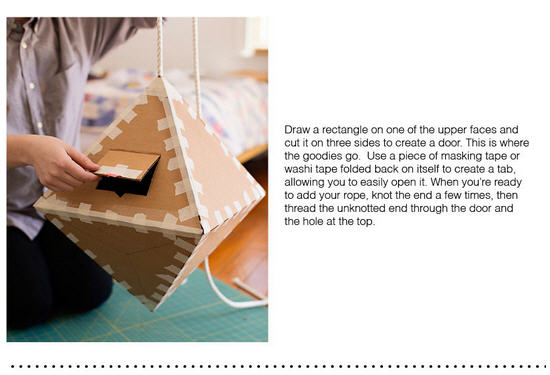 Draw a rectangle on one of the upper faces and cut it on three sides to create a door. This is where the goodies go.  Use a piece of masking tape or washi tape folded back on itself to create a tab, allowing you to easily open it. When you're ready to add your rope, knot the end a few times, then thread the unknotted end through the door and the hole at the top.