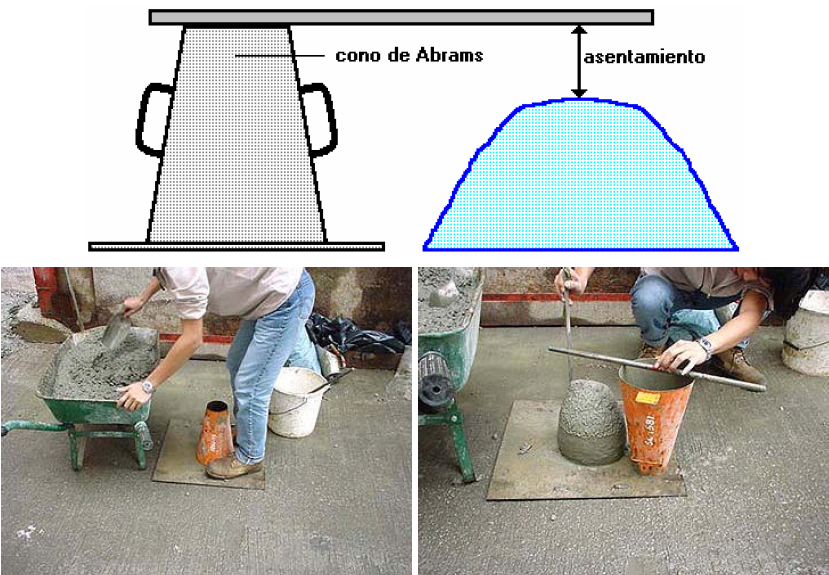 cono de Abrams

asentamiento