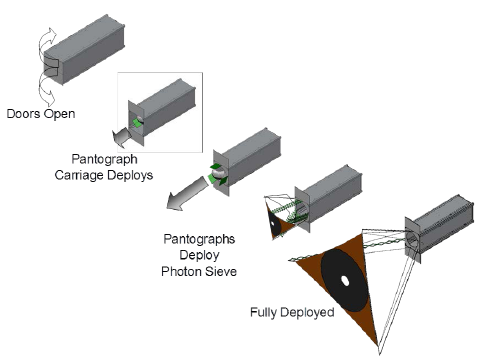 Doors Open

Pantograph Carriage Deploys

Pantographs Deploy Photon Sieve

Fully Deployed