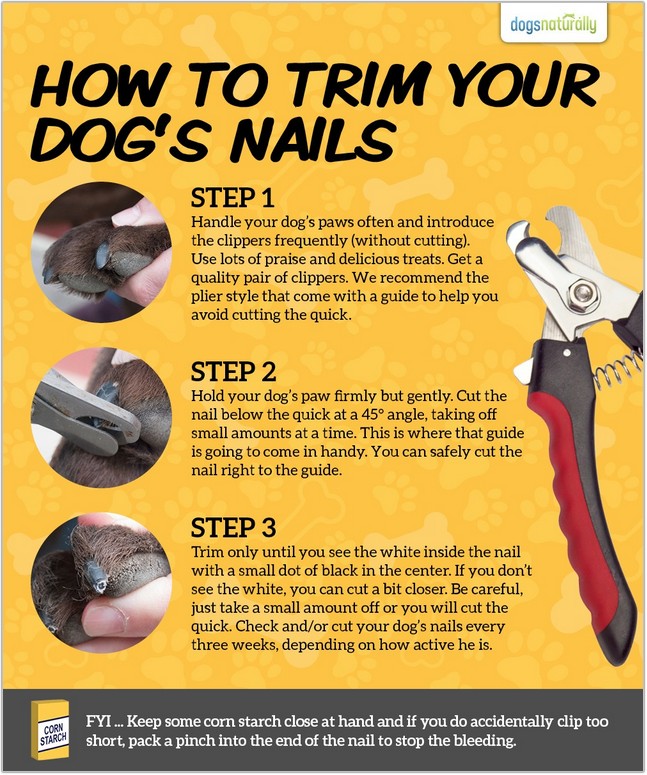 dogsnaturally

HOW TO TRIM YOUR DOG'S NAILS

STEP 1
Handle your dog's paws often and introduce the clippers frequently (without cutting). Use lots of praise and delicious treats. Get a quality pair of clippers. We recommend the plier style that come with a guide to help you avoid cutting the quick.

STEP 2
Hold your dog's paw firmly but gently. Cut the nail below the quick at a 45° angle, taking off small amounts at a time. This is where that guide is going to come in handy. You can safely cut the nail right to the guide.

STEP 3
Trim only until you see the white inside the nail with a small dot of black in the center. If you don't see the white, you can cut a bit closer. Be careful, just take a small amount off or you will cut the quick. Check and/or cut your dog's nails every three weeks, depending on how active he is.

CORN STARCH

FYI ... Keep some corn starch close at hand and if you do accidentally clip too short, pack a pinch into the end of the nail to stop the bleeding.