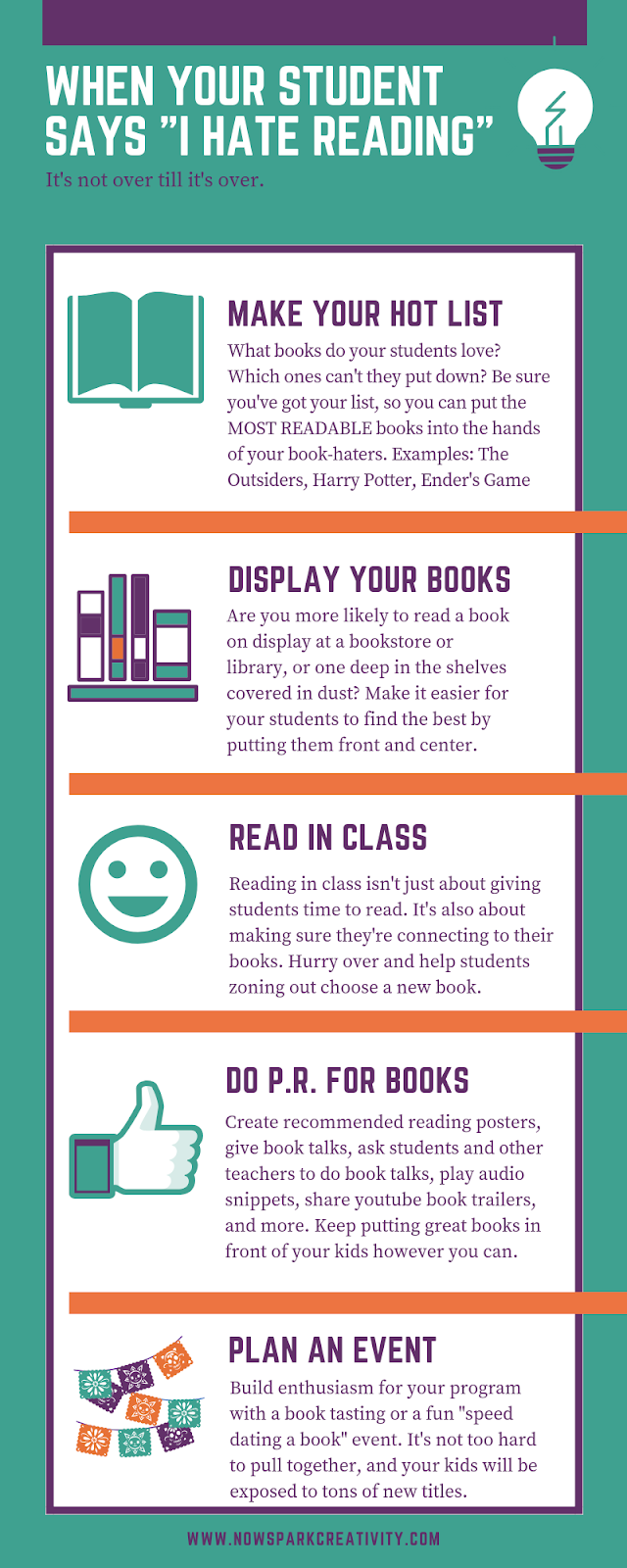 WHEN YOUR STUDENT SAYS "I HATE READING"

It's not over till it's over.

MAKE YOUR HOT LIST

What books do your students love? Which ones can't they put down? Be sure you've got your list, so you can put the MOST READABLE books into the hands of your book-haters. Examples: The Outsiders, Harry Potter, Ender's Game

DISPLAY YOUR BOOKS

Are you more likely to read a book on display at a bookstore or library, or one deep in the shelves covered in dust? Make it easier for your students to find the best by putting them front and center.

READ IN CLASS

Reading in class isn't just about giving students time to read. It's also about making sure they're connecting to their books. Hurry over and help students zoning out choose a new book.

DO P.R. FOR BOOKS

Create recommended reading posters, give book talks, ask students and other teachers to do book talks, play audio snippets, share youtube book trailers, and more. Keep putting great books in front of your kids however you can.

PLAN AN EVENT

Build enthusiasm for your program with a book tasting or a fun "speed dating a book" event. It's not too hard to pull together, and your kids will be exposed to tons of new titles.

WWW.NOWSPARKCREATIVITY.COM