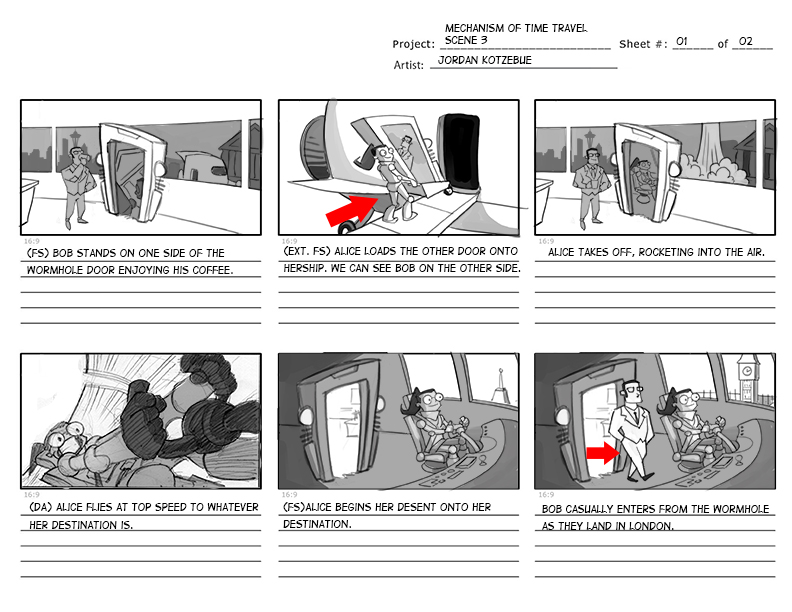 Project: MECHANISM OF TIME TRAVEL SCENE 3 Sheet #: 01 of 02
Artist: JORDAN KOTZEBUE

16:9
(FS) BOB STANDS ON ONE SIDE OF THE WORMHOLE DOOR ENJOYING HIS COFFEE.

16:9
(EXT. FS) ALICE LOADS THE OTHER DOOR ONTO HERSHIP. WE CAN SEE BOB ON THE OTHER SIDE.

16:9
ALICE TAKES OFF, ROCKETING INTO THE AIR.

16:9
(DA) ALICE FLIES AT TOP SPEED TO WHATEVER HER DESTINATION IS.

16:9
(FS)ALICE BEGINS HER DESENT ONTO HER DESTINATION.

16:9
BOB CASUALLY ENTERS FROM THE WORMHOLE AS THEY LAND IN LONDON.