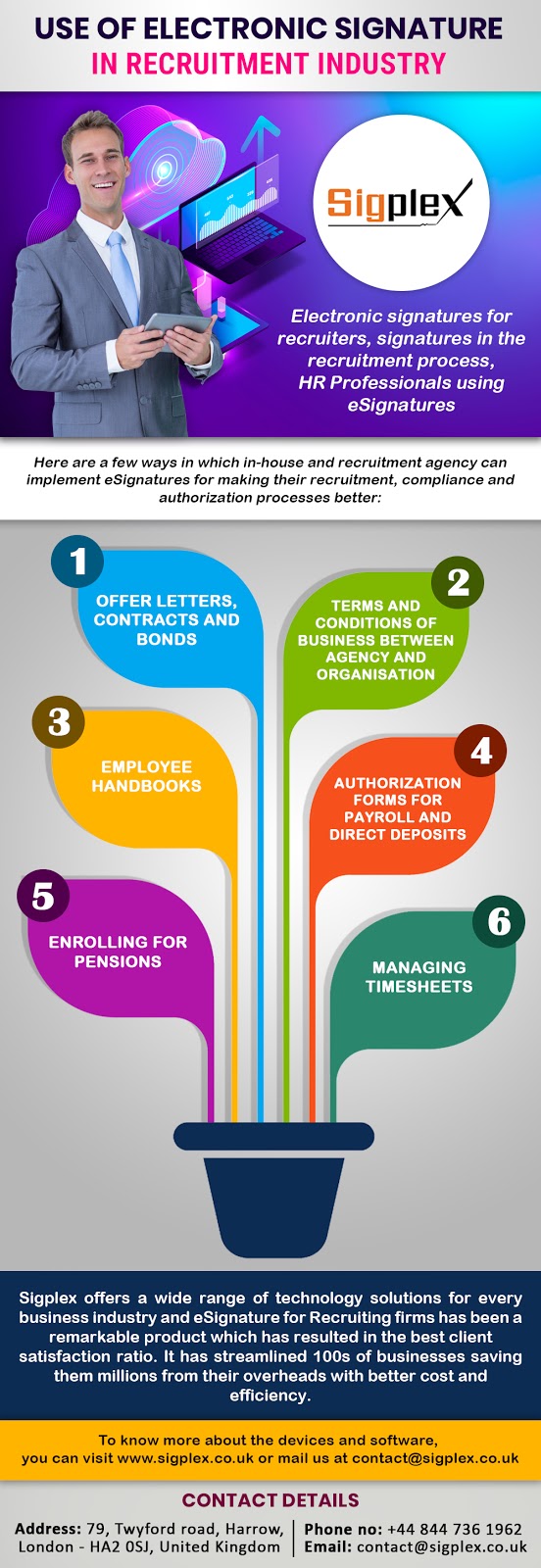 USE OF ELECTRONIC SIGNATURE
IN RECRUITMENT INDUSTRY

Sigplex

Electronic signatures for recruiters, signatures in the recruitment process, HR Professionals using eSignatures

Here are a few ways in which in-house and recruitment agency can implement eSignatures for making their recruitment, compliance and authorization processes better:

1
OFFER LETTERS, CONTRACTS AND BONDS

2
TERMS AND CONDITIONS OF BUSINESS BETWEEN AGENCY AND ORGANISATION

3
EMPLOYEE HANDBOOKS

4
AUTHORIZATION FORMS FOR PAYROLL AND DIRECT DEPOSITS

5
ENROLLING FOR PENSIONS

6
MANAGING TIMESHEETS

Sigplex offers a wide range of technology solutions for every business industry and eSignature for Recruiting firms has been a remarkable product which has resulted in the best client satisfaction ratio. It has streamlined 100s of businesses saving them millions from their overheads with better cost and efficiency.

To know more about the devices and software, you can visit www.sigplex.co.uk or mail us at contact@sigplex.co.uk

CONTACT DETAILS

Address: 79, Twyford road, Harrow, London - HA2 0SJ, United Kingdom

Phone no: +44 844 736 1962
Email: contact@sigplex.co.uk