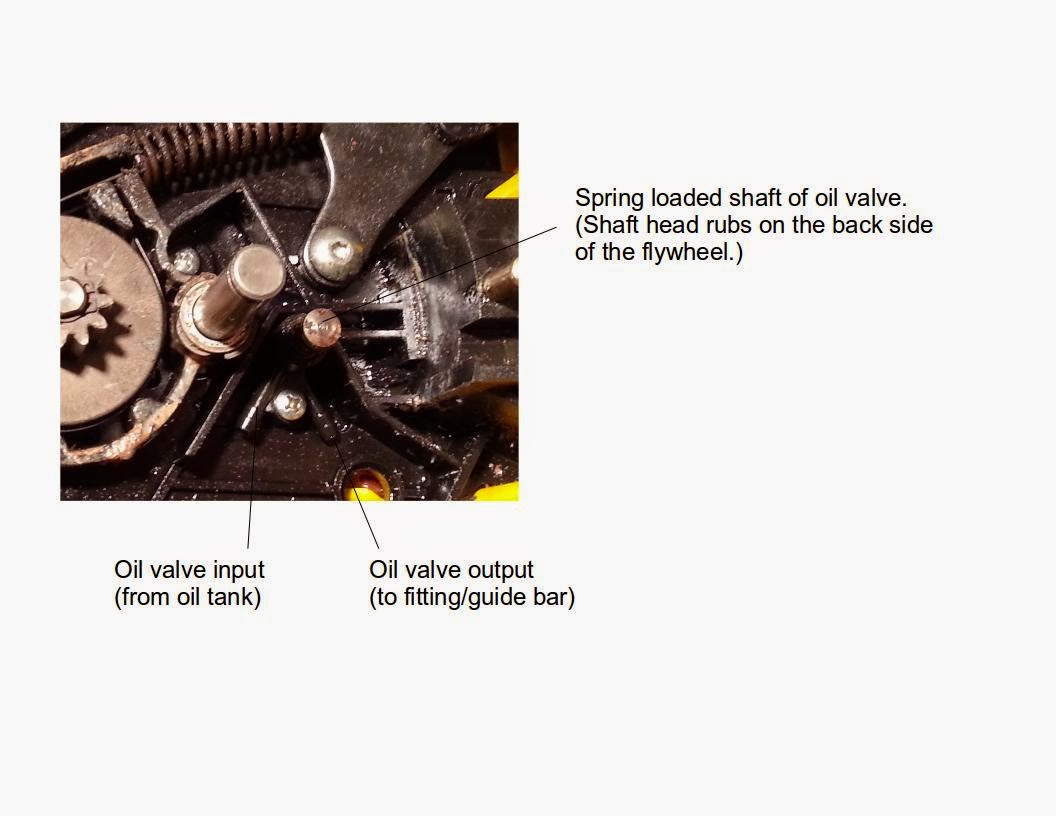 Spring loaded shaft of oil valve.
(Shaft head rubs on the back side of the flywheel.)

Oil valve input
(from oil tank)

Oil valve output
(to fitting/guide bar)