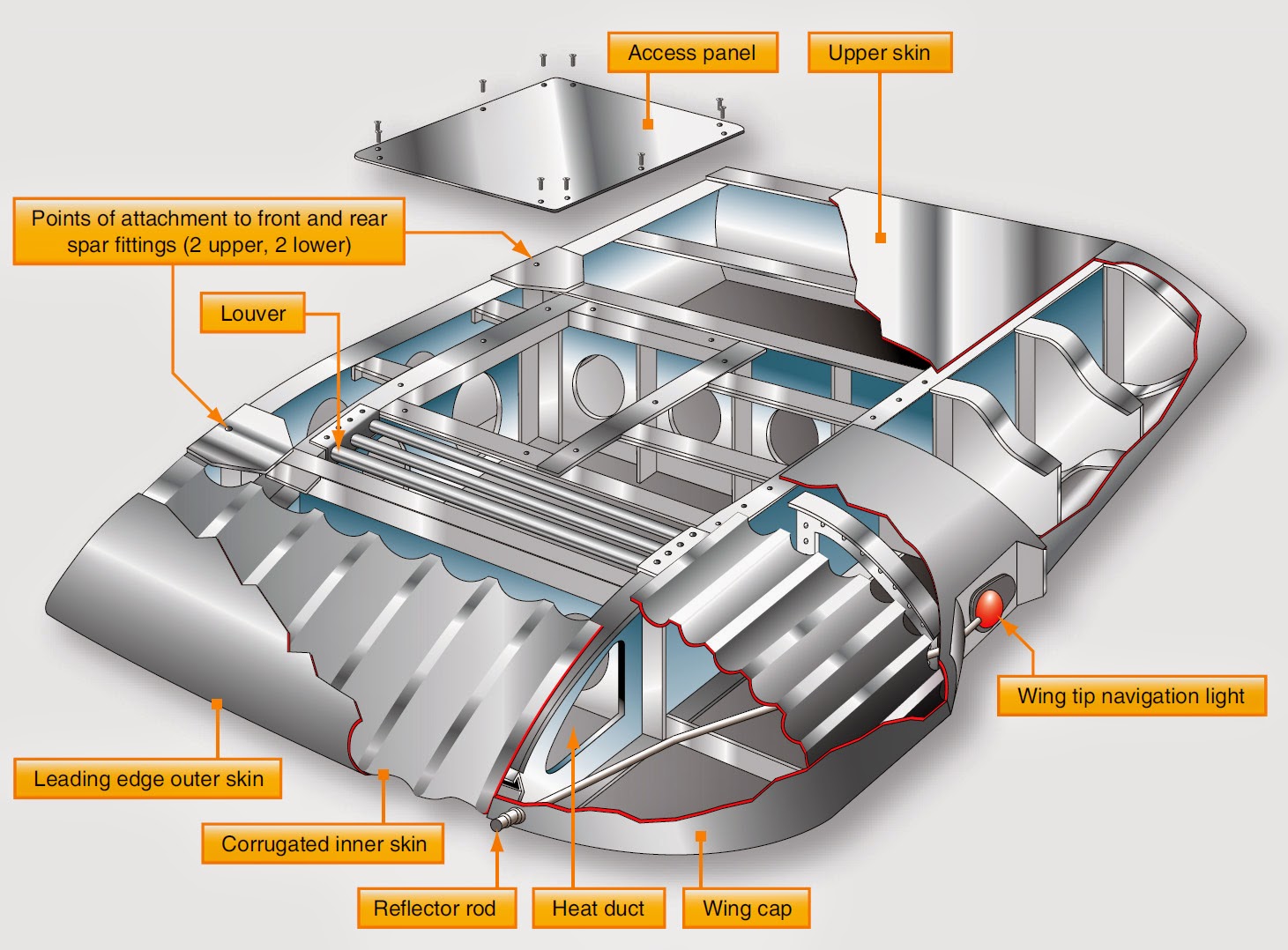 Access panel

Upper skin

Points of attachment to front and rear spar fittings (2 upper, 2 lower)

Louver

Wing tip navigation light

Leading edge outer skin

Corrugated inner skin

Reflector rod

Heat duct

Wing cap