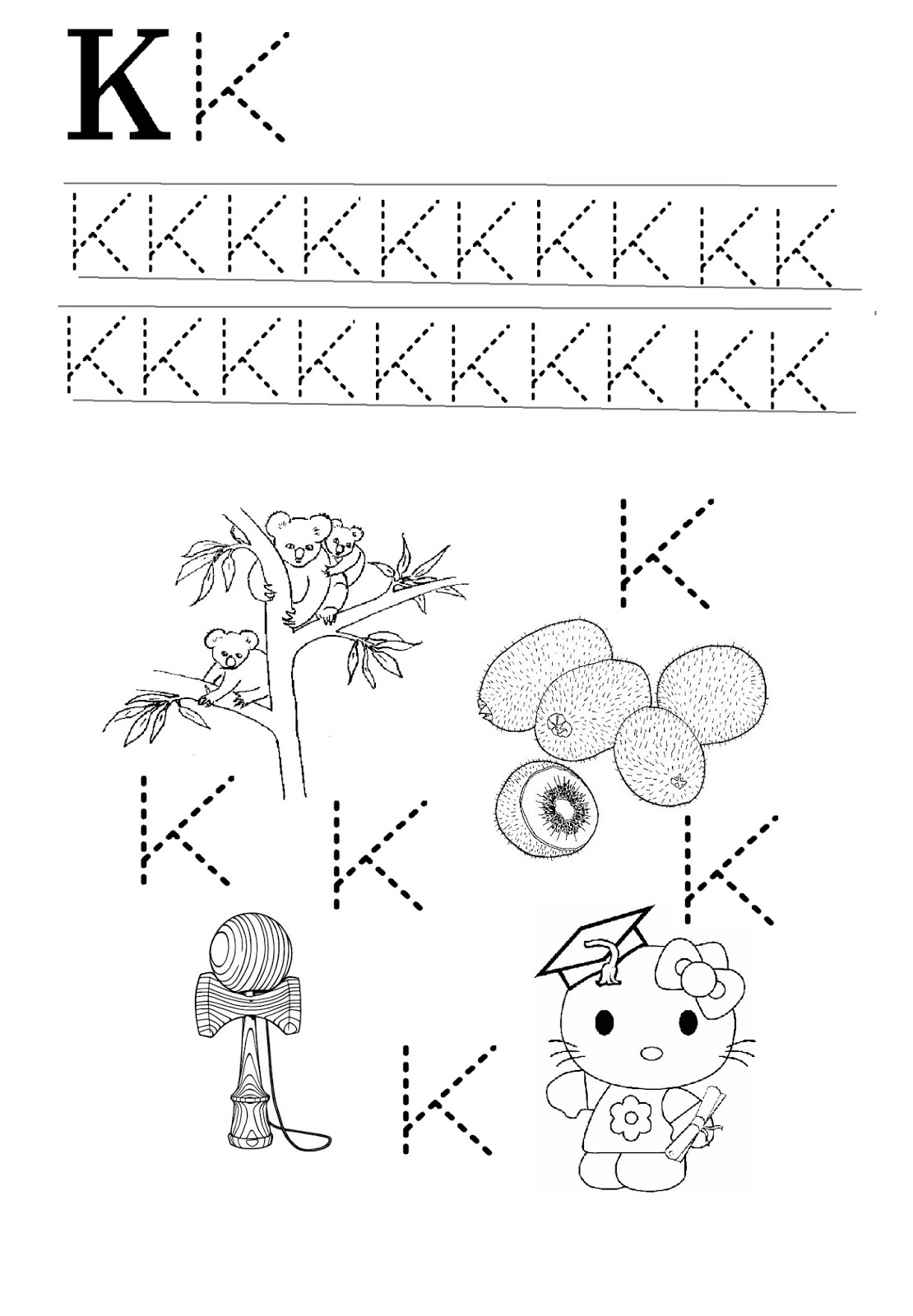 K K

K K K K K K K K K K

K K K K K K K K K K

K

K K K

K