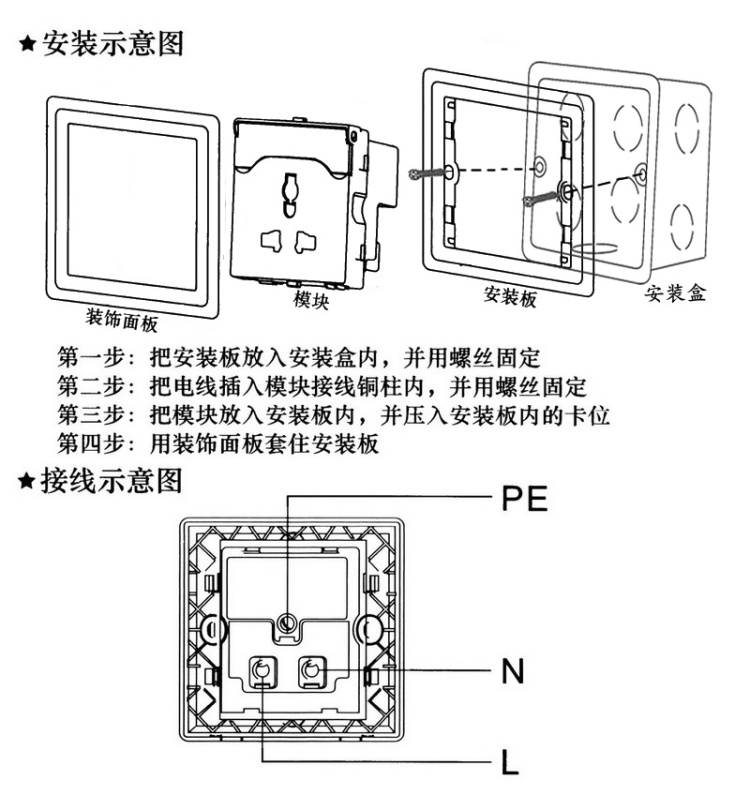 ★安装示意图

装饰面板

模块

安装板

安装盒

第一步：把安装板放入安装盒内，并用螺丝固定
第二步：把电线插入模块接线铜柱内，并用螺丝固定
第三步：把模块放入安装板内，并压入安装板内的卡位
第四步：用装饰面板套住安装板

★接线示意图

PE

N

L