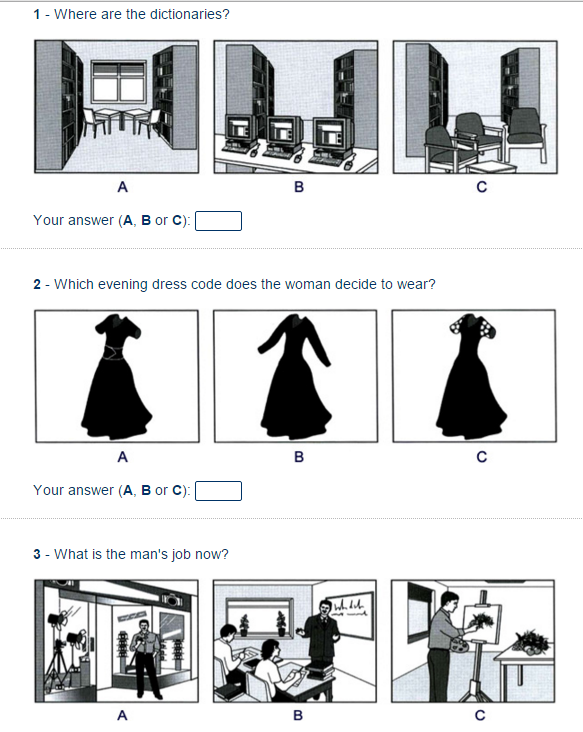 1 - Where are the dictionaries?

A

B

C

Your answer (A, B or C):

2 - Which evening dress code does the woman decide to wear?

A

B

C

Your answer (A, B or C):

3 - What is the man's job now?

A

B

C