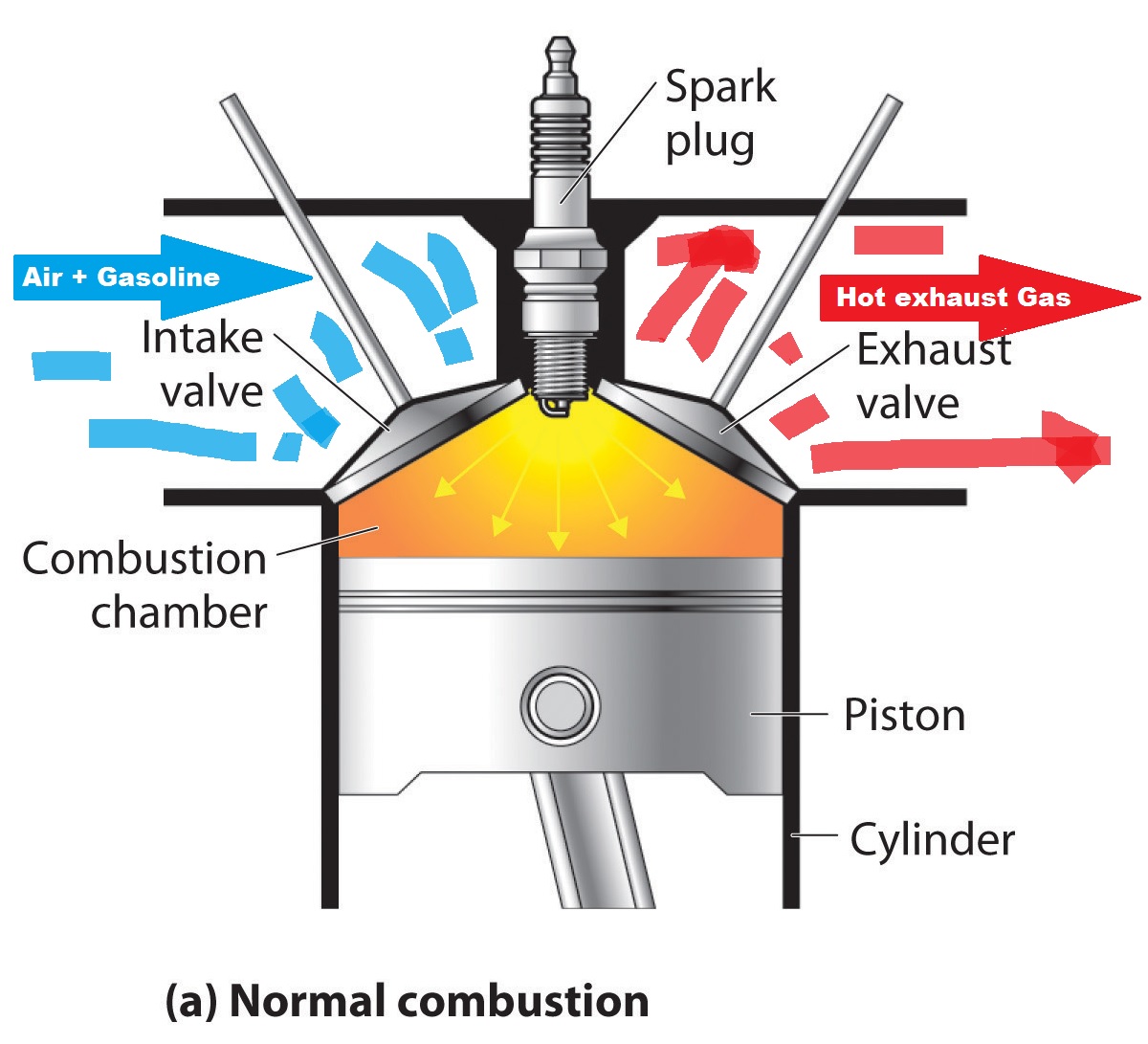 Spark plug

Air + Gasoline

Hot exhaust Gas

Intake valve

Exhaust valve

Combustion chamber

Piston

Cylinder

(a) Normal combustion