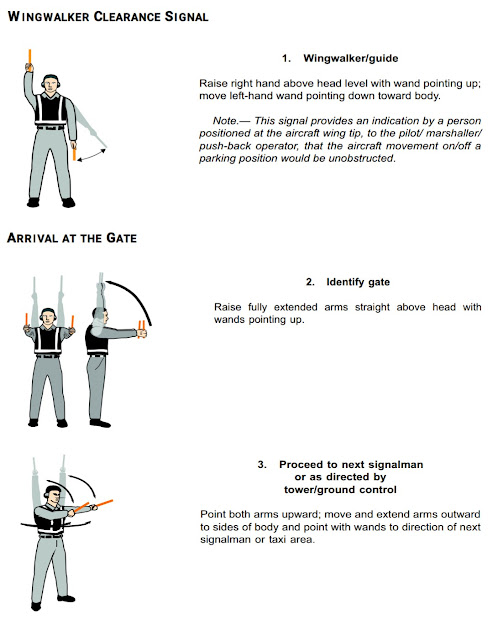 WINGWALKER CLEARANCE SIGNAL

1. Wingwalker/guide

Raise right hand above head level with wand pointing up; move left-hand wand pointing down toward body.

Note.— This signal provides an indication by a person positioned at the aircraft wing tip, to the pilot/ marshaller/ push-back operator, that the aircraft movement on/off a parking position would be unobstructed.

ARRIVAL AT THE GATE

2. Identify gate

Raise fully extended arms straight above head with wands pointing up.

3. Proceed to next signalman or as directed by tower/ground control

Point both arms upward; move and extend arms outward to sides of body and point with wands to direction of next signalman or taxi area.