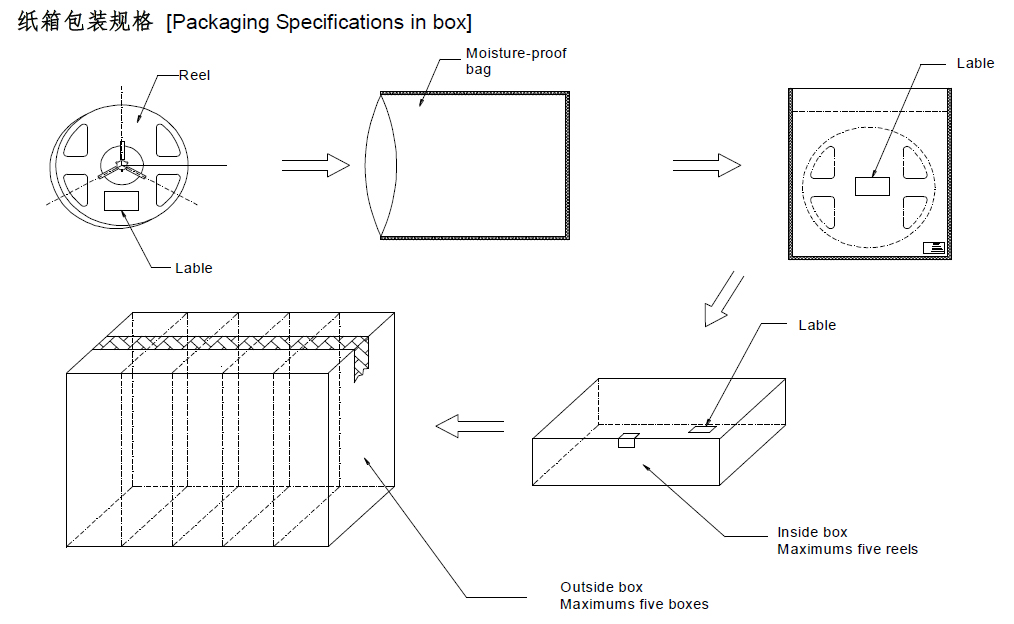 纸箱包装规格 [Packaging Specifications in box]

Reel

Lable

Moisture-proof bag

Lable

Lable

Inside box
Maximums five reels

Outside box
Maximums five boxes