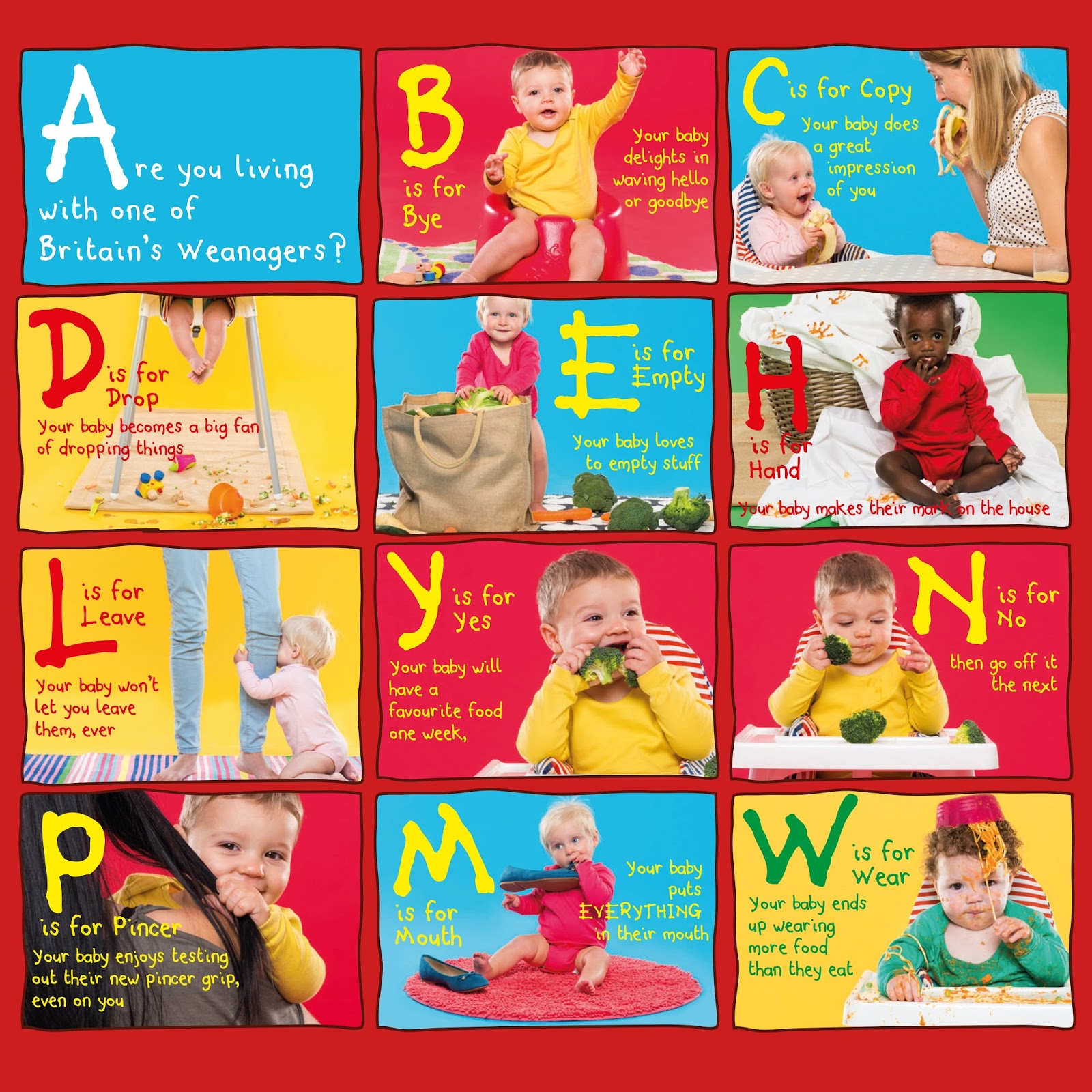 Are you living with one of Britain's Weanagers?

B is for Bye

Your baby delights in waving hello or goodbye

C is for Copy

Your baby does a great impression of you

D is for Drop

Your baby becomes a big fan of dropping things

E is for Empty

Your baby loves to empty stuff

H is for Hand

Your baby makes their mark on the house

L is for Leave

Your baby won't let you leave them, ever

Y is for Yes

Your baby will have a favourite food one week,

N is for No

then go off it the next

P is for Pincer

Your baby enjoys testing out their new pincer grip, even on you

M is for Mouth

Your baby puts EVERYTHING in their mouth

W is for Wear

Your baby ends up wearing more food than they eat