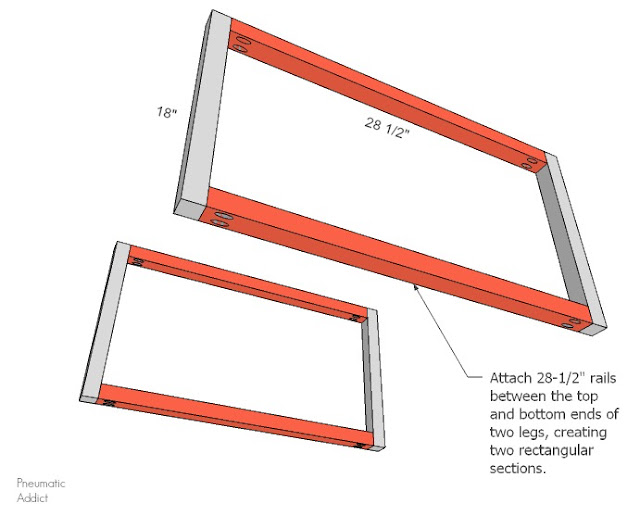 18"

28 1/2"

Attach 28-1/2" rails between the top and bottom ends of two legs, creating two rectangular sections.

Pneumatic Addict