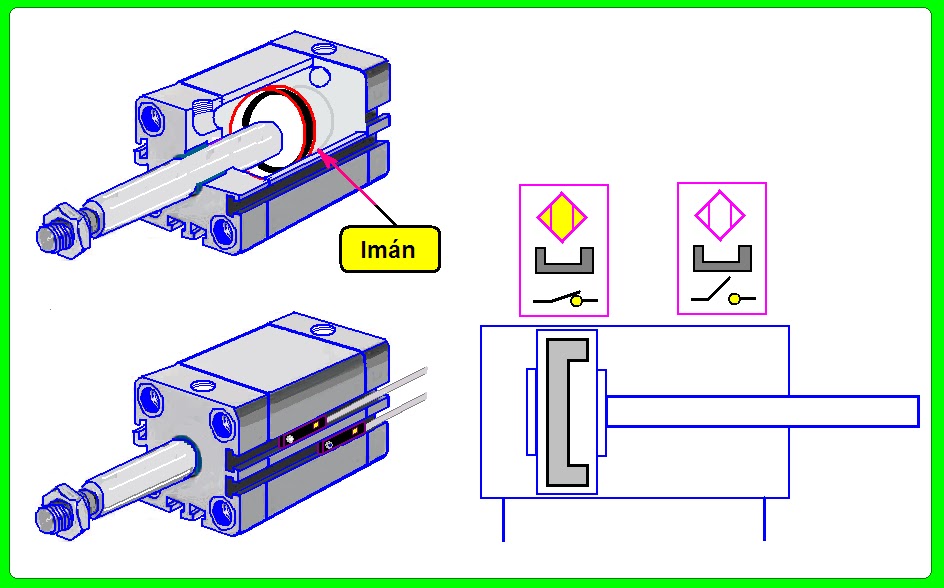 Imán