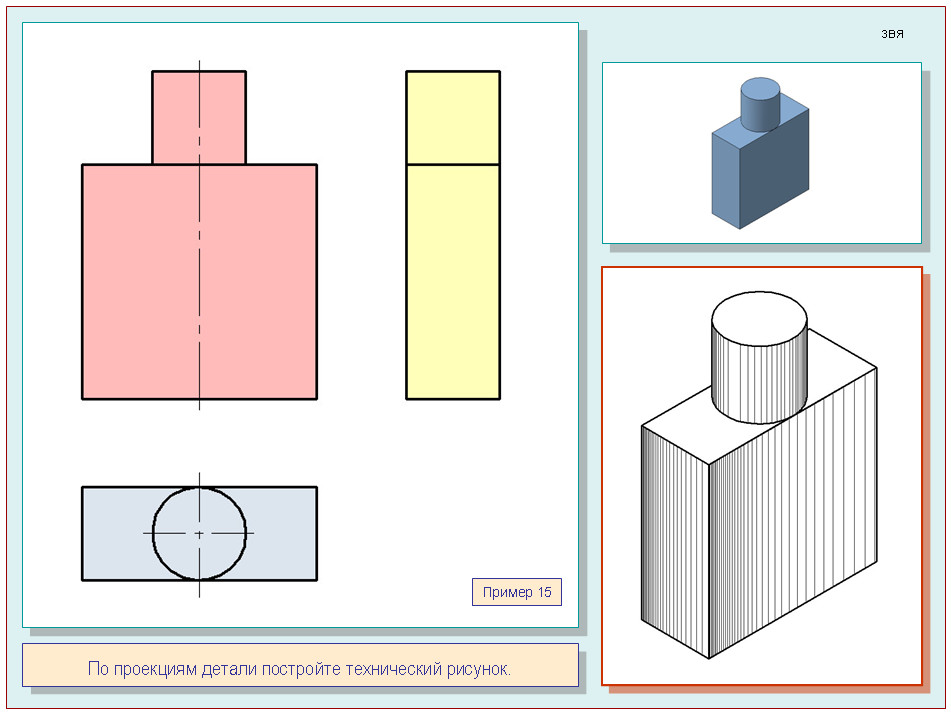 звя

Пример 15

По проекциям детали постройте технический рисунок.