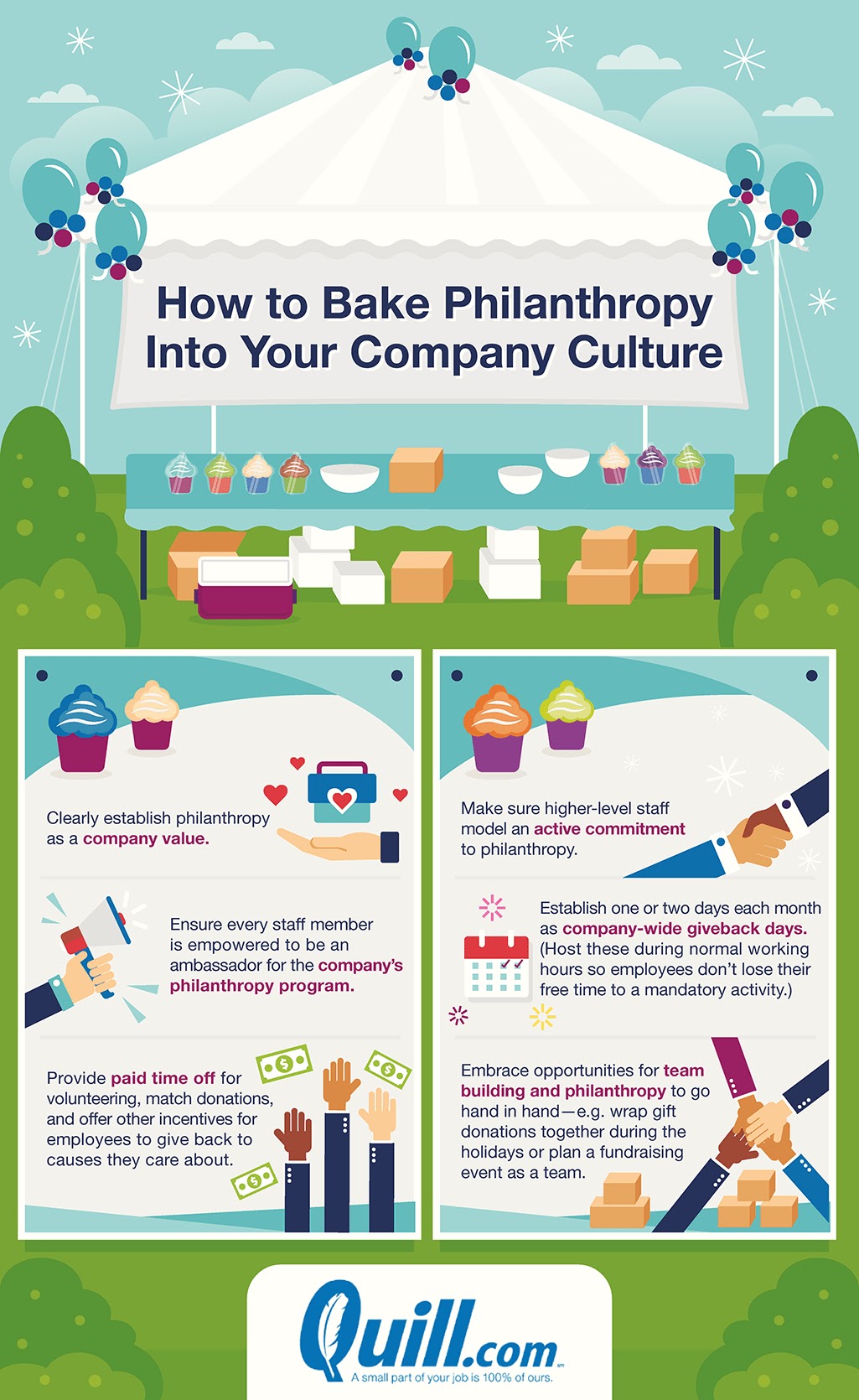 How to Bake Philanthropy Into Your Company Culture

Clearly establish philanthropy as a company value.

Ensure every staff member is empowered to be an ambassador for the company's philanthropy program.

Provide paid time off for volunteering, match donations, and offer other incentives for employees to give back to causes they care about.

Make sure higher-level staff model an active commitment to philanthropy.

Establish one or two days each month as company-wide giveback days. (Host these during normal working hours so employees don't lose their free time to a mandatory activity.)

Embrace opportunities for team building and philanthropy to go hand in hand—e.g. wrap gift donations together during the holidays or plan a fundraising event as a team.

Quill.com

A small part of your job is 100% of ours.