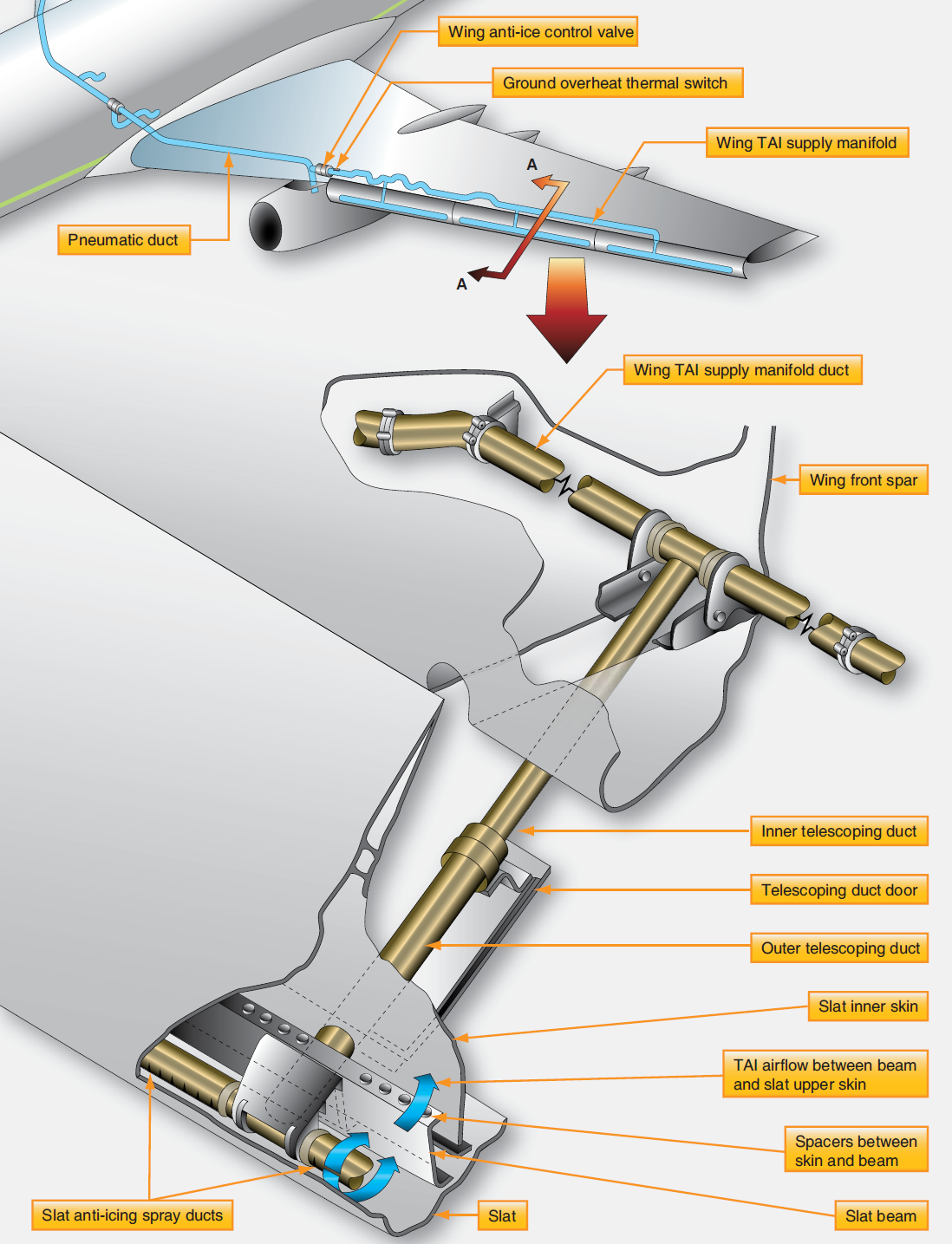 Wing anti-ice control valve

Ground overheat thermal switch

Wing TAI supply manifold

Pneumatic duct

A

A

Wing TAI supply manifold duct

Wing front spar

Inner telescoping duct

Telescoping duct door

Outer telescoping duct

Slat inner skin

TAI airflow between beam and slat upper skin

Spacers between skin and beam

Slat anti-icing spray ducts

Slat

Slat beam