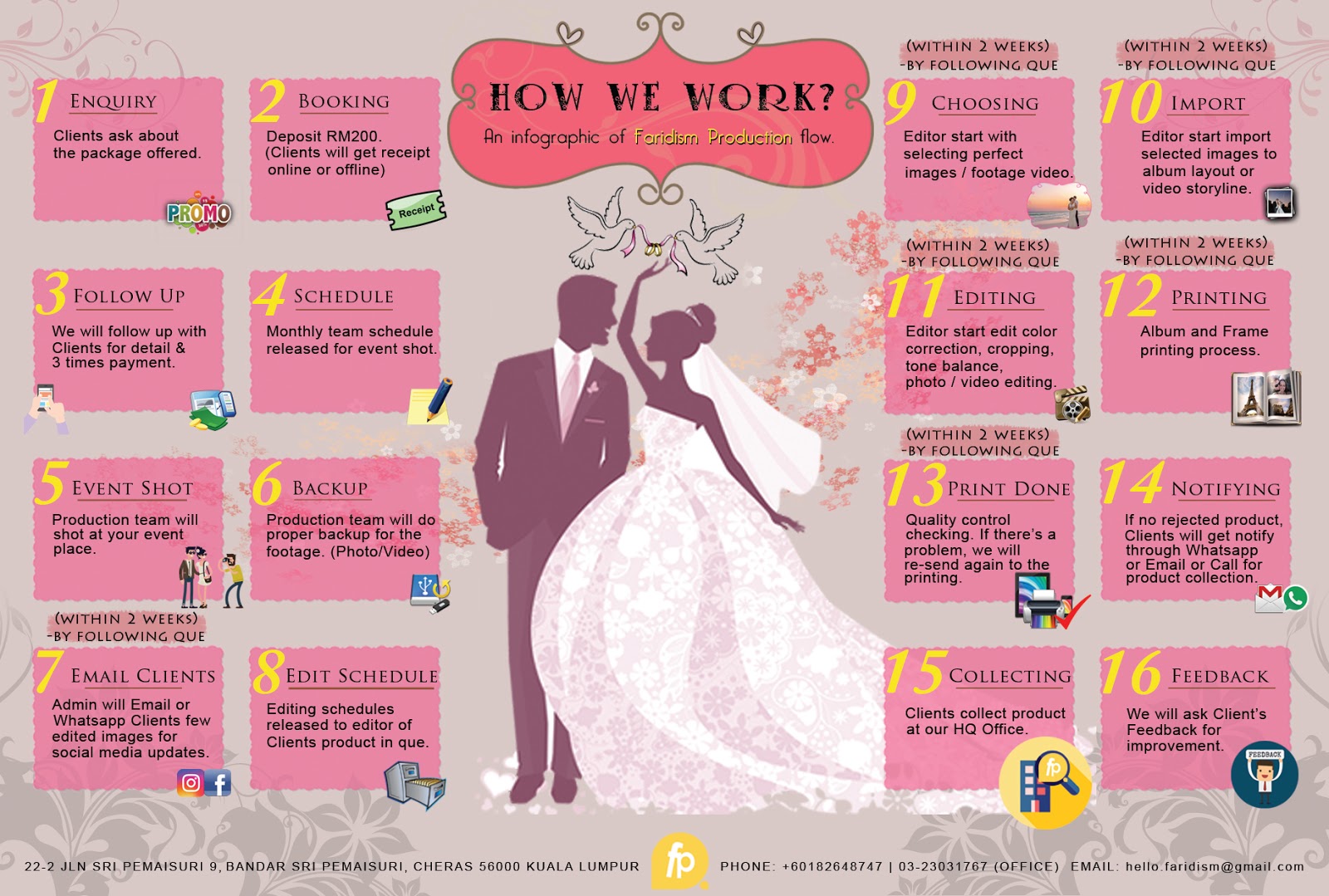 HOW WE WORK?

An infographic of Faridism Production flow.

1 ENQUIRY
Clients ask about the package offered.
PROMO

2 BOOKING
Deposit RM200. (Clients will get receipt online or offline)
Receipt

3 FOLLOW UP
We will follow up with Clients for detail & 3 times payment.

4 SCHEDULE
Monthly team schedule released for event shot.

5 EVENT SHOT
Production team will shot at your event place.

6 BACKUP
Production team will do proper backup for the footage. (Photo/Video)

(WITHIN 2 WEEKS)
-BY FOLLOWING QUE
7 EMAIL CLIENTS
Admin will Email or Whatsapp Clients few edited images for social media updates.

8 EDIT SCHEDULE
Editing schedules released to editor of Clients product in que.

(WITHIN 2 WEEKS)
-BY FOLLOWING QUE
9 CHOOSING
Editor start with selecting perfect images / footage video.

(WITHIN 2 WEEKS)
-BY FOLLOWING QUE
10 IMPORT
Editor start import selected images to album layout or video storyline.

(WITHIN 2 WEEKS)
-BY FOLLOWING QUE
11 EDITING
Editor start edit color correction, cropping, tone balance, photo / video editing.

(WITHIN 2 WEEKS)
-BY FOLLOWING QUE
12 PRINTING
Album and Frame printing process.

(WITHIN 2 WEEKS)
-BY FOLLOWING QUE
13 PRINT DONE
Quality control checking. If there's a problem, we will re-send again to the printing.

14 NOTIFYING
If no rejected product, Clients will get notify through Whatsapp or Email or Call for product collection.

15 COLLECTING
Clients collect product at our HQ Office.

16 FEEDBACK
We will ask Client's Feedback for improvement.
FEEDBACK

22-2 JLN SRI PEMAISURI 9, BANDAR SRI PEMAISURI, CHERAS 56000 KUALA LUMPUR fp PHONE: +60182648747 | 03-23031767 (OFFICE) EMAIL: hello.faridism@gmail.com