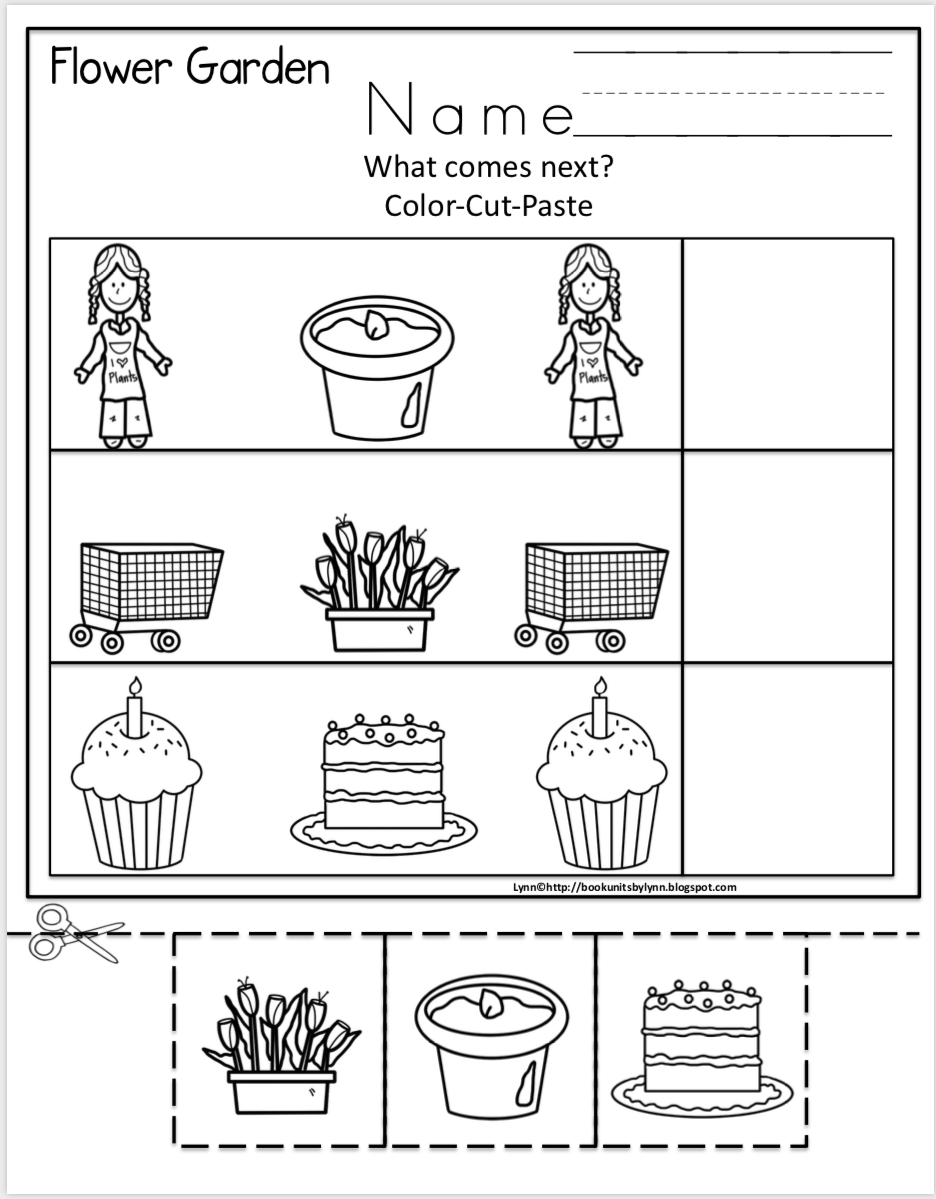 Flower Garden

Name

What comes next?
Color-Cut-Paste

I ♡ Plants

I ♡ Plants

Lynn©http://bookunitsbylynn.blogspot.com