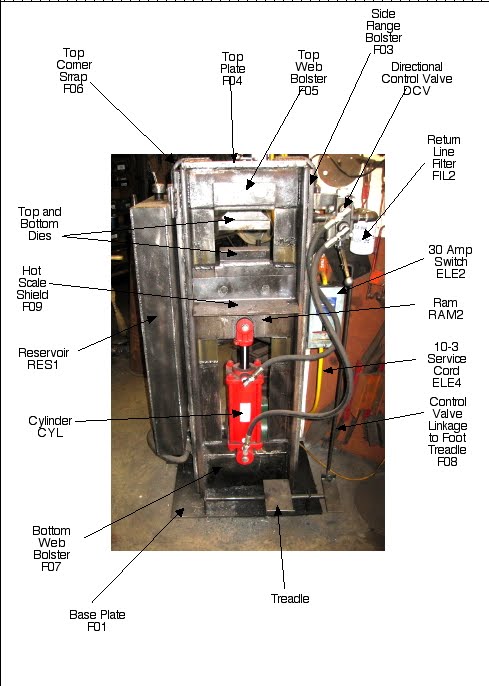 Top Corner Srrap F06

Top Plate F04

Top Web Bolster F05

Side Range Bolster F03

Directional Control Valve DCV

Return Line Filter FIL2

Top and Bottom Dies

Hot Scale Shield F09

30 Amp Switch ELE2

Ram RAM2

Reservoir RES1

10-3 Service Cord ELE4

Cylinder CYL

Control Valve Linkage to Foot Treadle F08

Bottom Web Bolster F07

Treadle

Base Plate F01