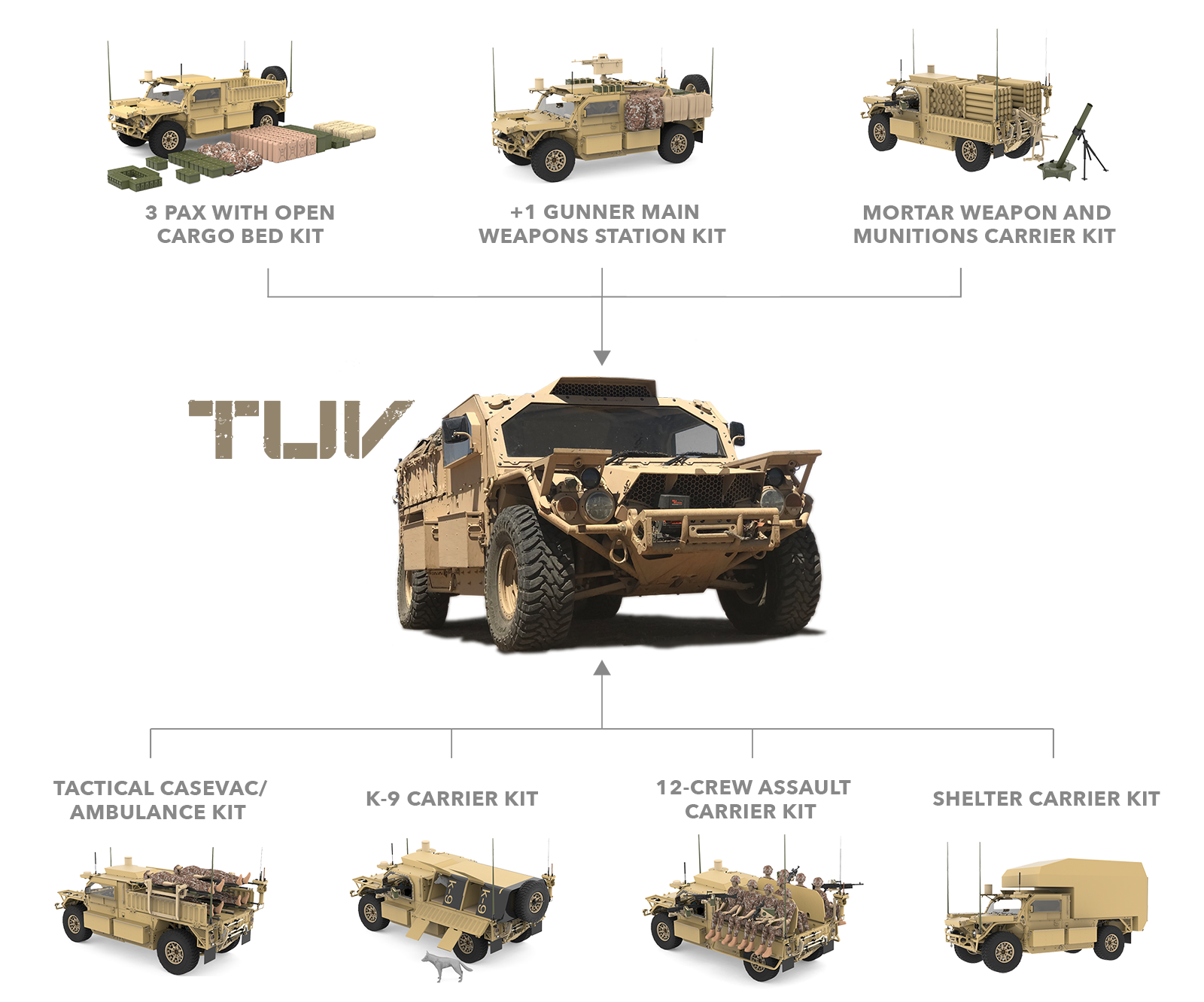 3 PAX WITH OPEN CARGO BED KIT

+1 GUNNER MAIN WEAPONS STATION KIT

MORTAR WEAPON AND MUNITIONS CARRIER KIT

TUV

TACTICAL CASEVAC/ AMBULANCE KIT

K-9 CARRIER KIT

12-CREW ASSAULT CARRIER KIT

SHELTER CARRIER KIT

K-9

K-9