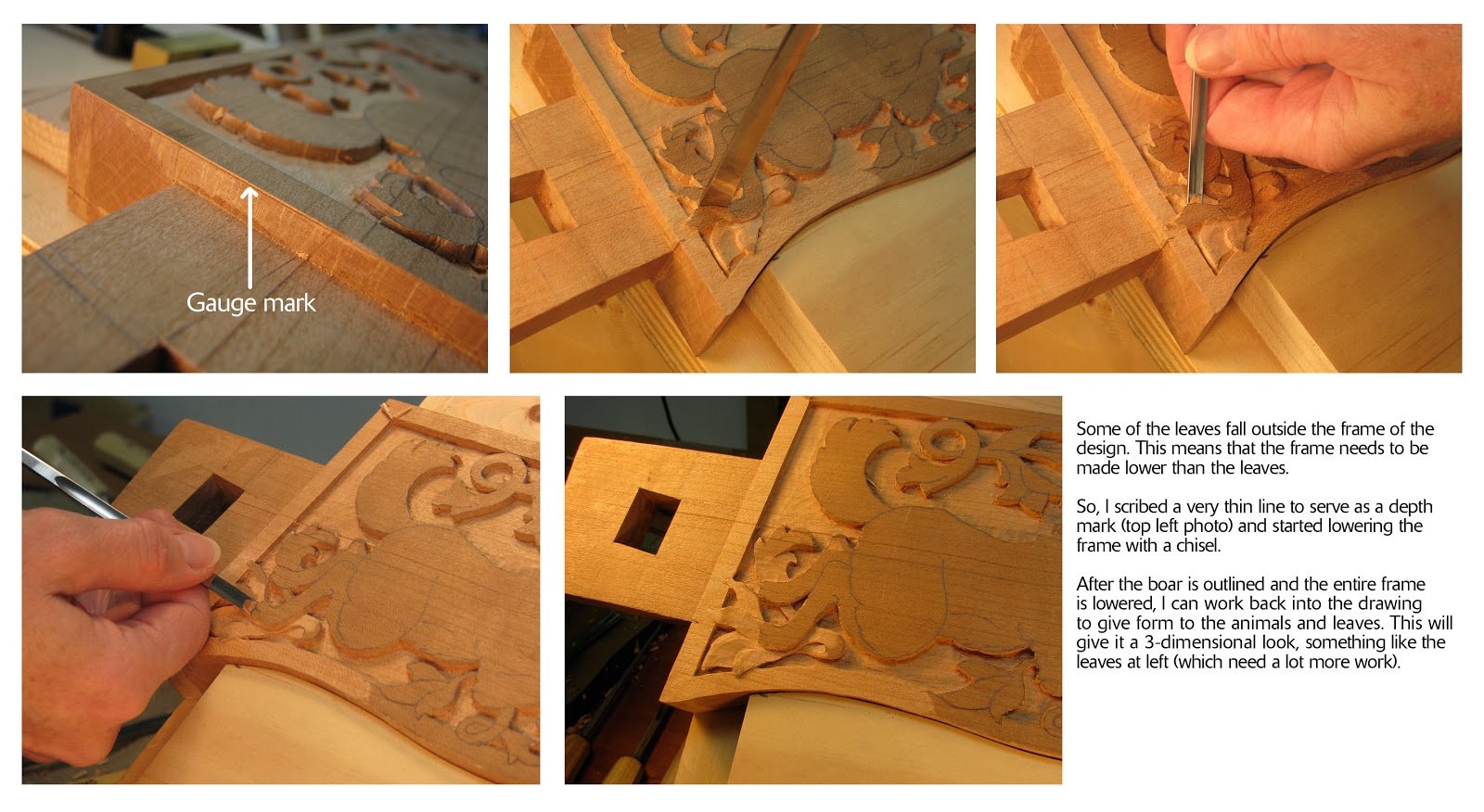 Gauge mark

Some of the leaves fall outside the frame of the design. This means that the frame needs to be made lower than the leaves.

So, I scribed a very thin line to serve as a depth mark (top left photo) and started lowering the frame with a chisel.

After the boar is outlined and the entire frame is lowered, I can work back into the drawing to give form to the animals and leaves. This will give it a 3-dimensional look, something like the leaves at left (which need a lot more work).