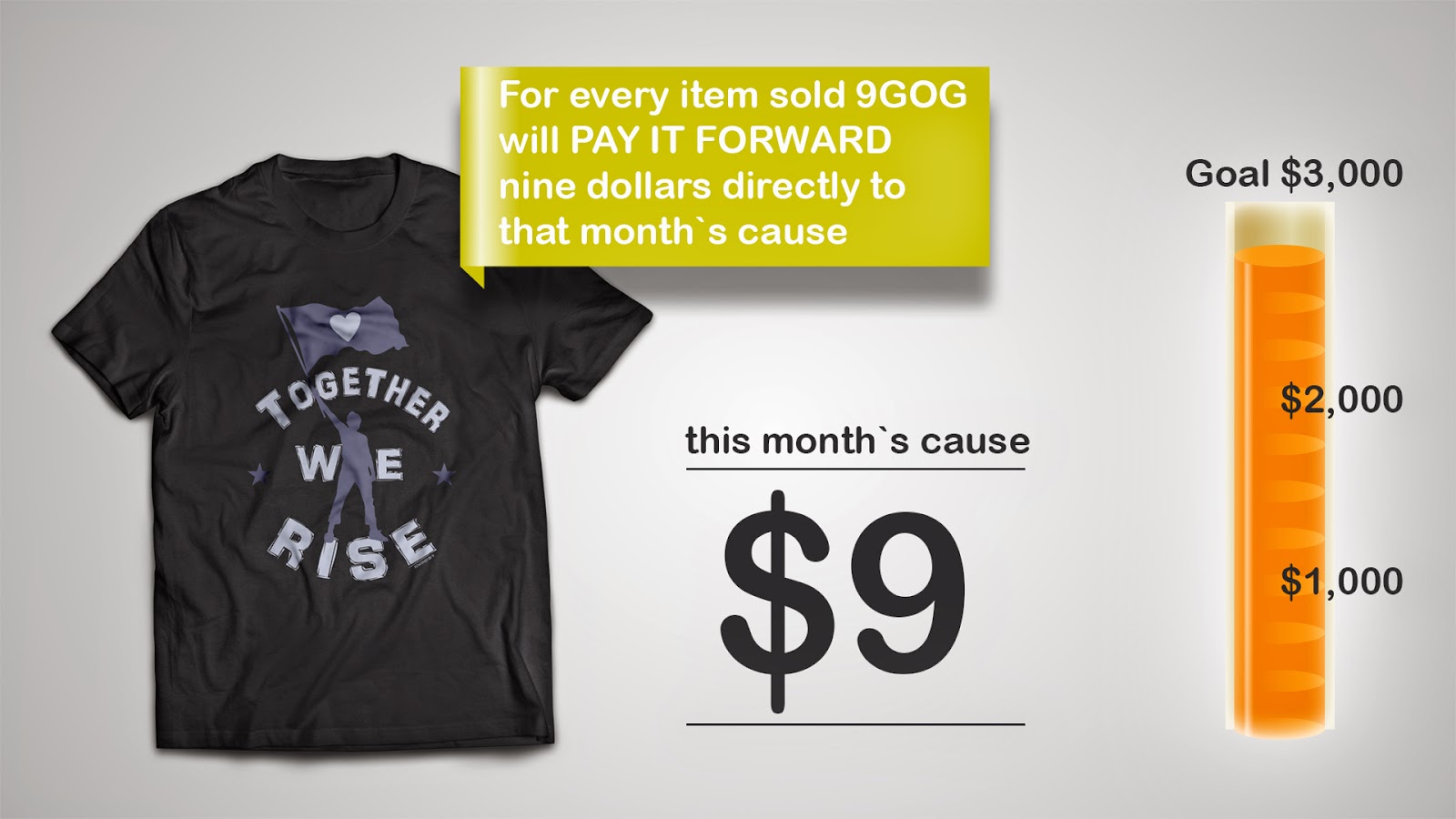 For every item sold 9GOG will PAY IT FORWARD nine dollars directly to that month`s cause

TOGETHER
WE
RISE

this month`s cause

$9

Goal $3,000

$2,000

$1,000