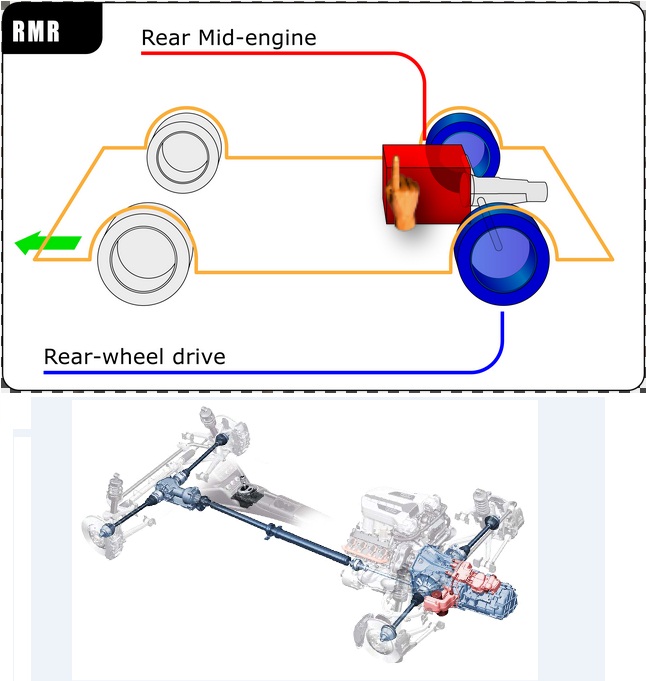 RMR

Rear Mid-engine

Rear-wheel drive