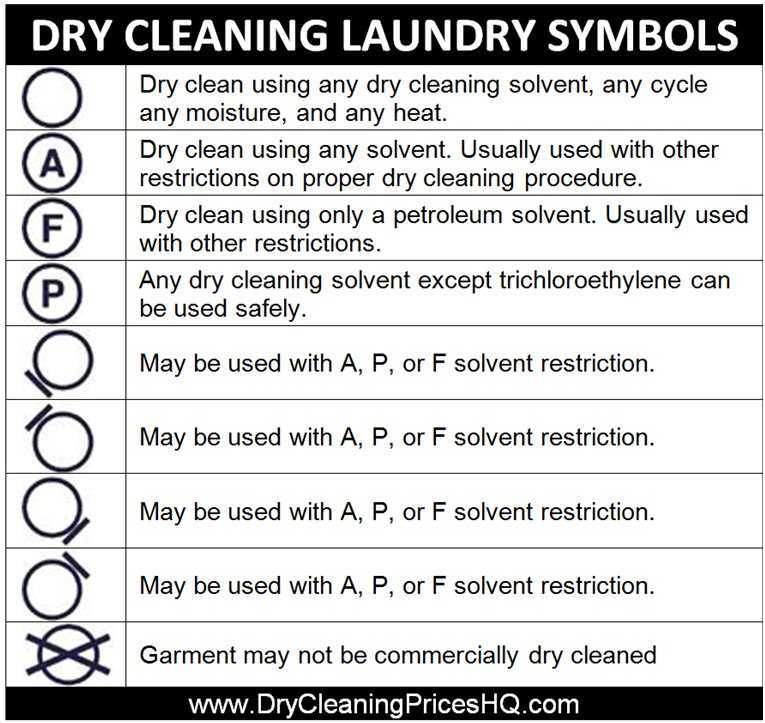 DRY CLEANING LAUNDRY SYMBOLS

| | |
|---|---|
| | Dry clean using any dry cleaning solvent, any cycle any moisture, and any heat. |
| A | Dry clean using any solvent. Usually used with other restrictions on proper dry cleaning procedure. |
| F | Dry clean using only a petroleum solvent. Usually used with other restrictions. |
| P | Any dry cleaning solvent except trichloroethylene can be used safely. |
| | May be used with A, P, or F solvent restriction. |
| | May be used with A, P, or F solvent restriction. |
| | May be used with A, P, or F solvent restriction. |
| | May be used with A, P, or F solvent restriction. |
| | Garment may not be commercially dry cleaned |

www.DryCleaningPricesHQ.com